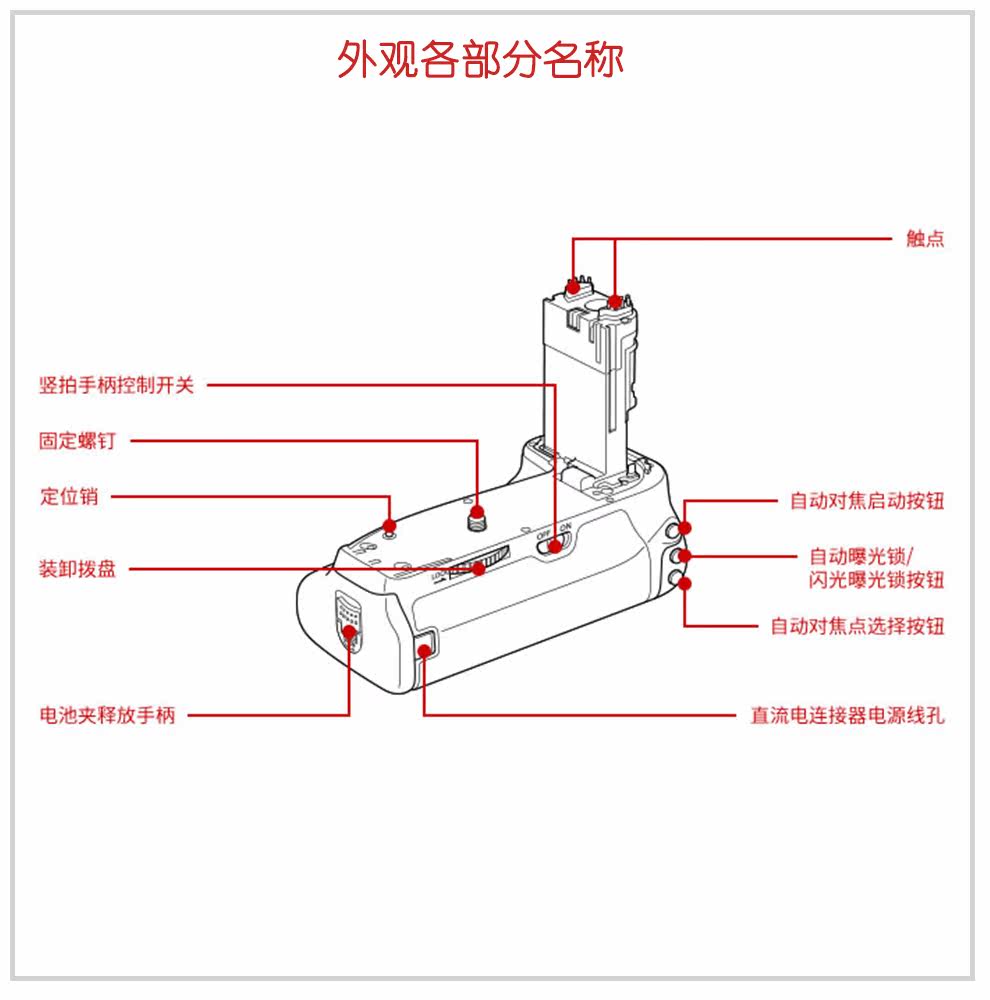 外观各部分名称

触点

竖拍手柄控制开关

固定螺钉

定位销

装卸拨盘

电池夹释放手柄

OFF ON

LOCK

自动对焦启动按钮

自动曝光锁/
闪光曝光锁按钮

自动对焦点选择按钮

直流电连接器电源线孔