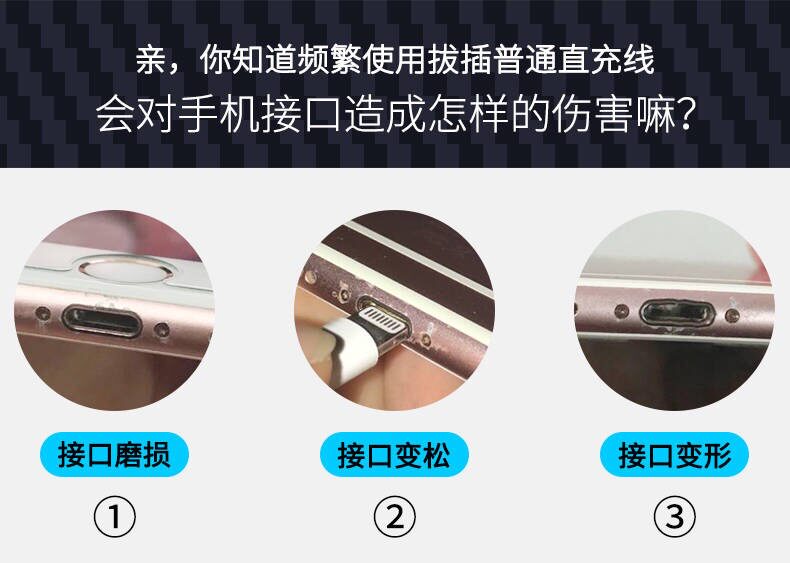 亲，你知道频繁使用拔插普通直充线
会对手机接口造成怎样的伤害嘛？

接口磨损
①

接口变松
②

接口变形
③