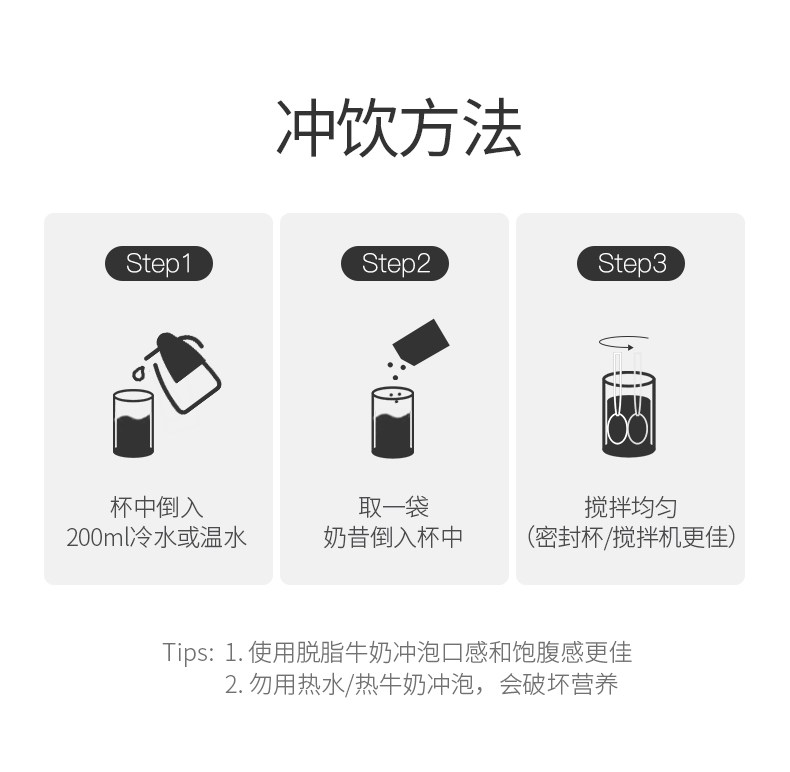 冲饮方法

Step1

杯中倒入
200ml冷水或温水

Step2

取一袋
奶昔倒入杯中

Step3

搅拌均匀
（密封杯/搅拌机更佳）

Tips: 1. 使用脱脂牛奶冲泡口感和饱腹感更佳
2. 勿用热水/热牛奶冲泡，会破坏营养