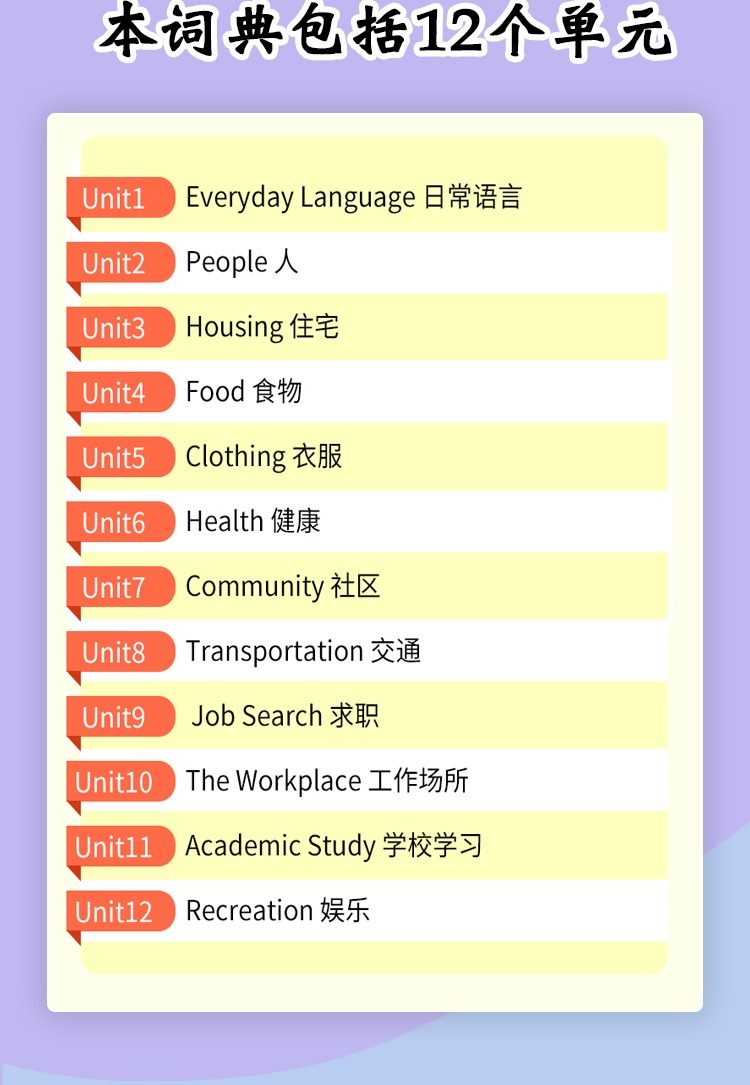 本词典包括12个单元

Unit1 Everyday Language 日常语言
Unit2 People 人
Unit3 Housing 住宅
Unit4 Food 食物
Unit5 Clothing 衣服
Unit6 Health 健康
Unit7 Community 社区
Unit8 Transportation 交通
Unit9 Job Search 求职
Unit10 The Workplace 工作场所
Unit11 Academic Study 学校学习
Unit12 Recreation 娱乐