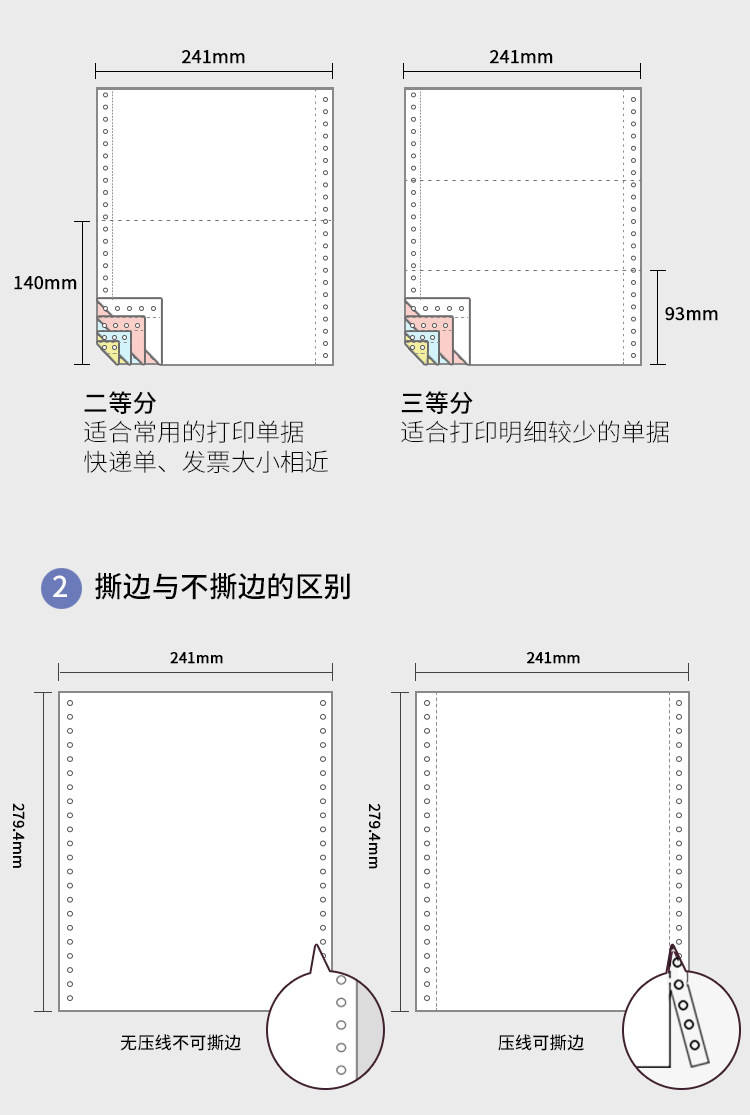 241mm

140mm

二等分
适合常用的打印单据
快递单、发票大小相近

241mm

93mm

三等分
适合打印明细较少的单据

2 撕边与不撕边的区别

241mm

279.4mm

无压线不可撕边

241mm

279.4mm

压线可撕边