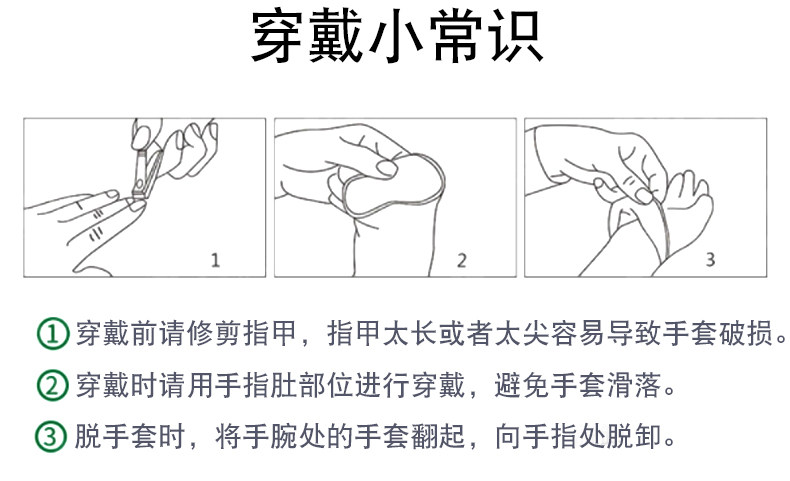 穿戴小常识

1

2

3

① 穿戴前请修剪指甲，指甲太长或者太尖容易导致手套破损。

② 穿戴时请用手指肚部位进行穿戴，避免手套滑落。

③ 脱手套时，将手腕处的手套翻起，向手指处脱卸。