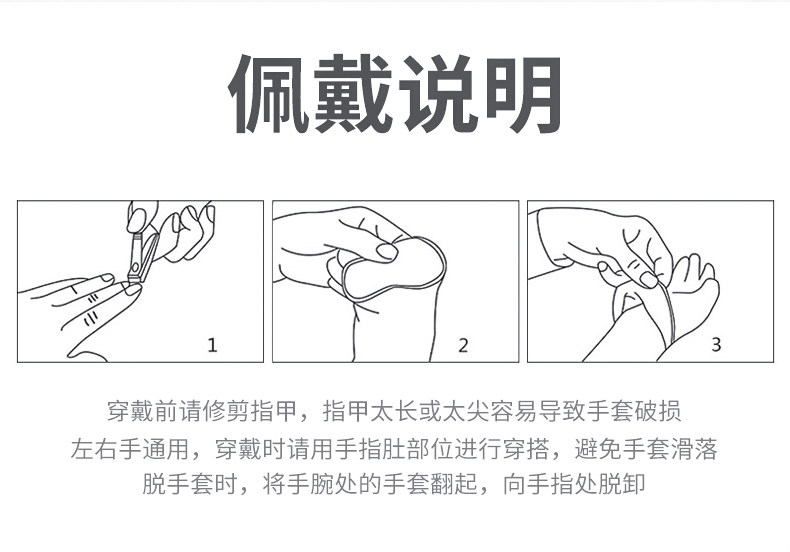 佩戴说明

1

2

3

穿戴前请修剪指甲，指甲太长或太尖容易导致手套破损
左右手通用，穿戴时请用手指肚部位进行穿搭，避免手套滑落
脱手套时，将手腕处的手套翻起，向手指处脱卸