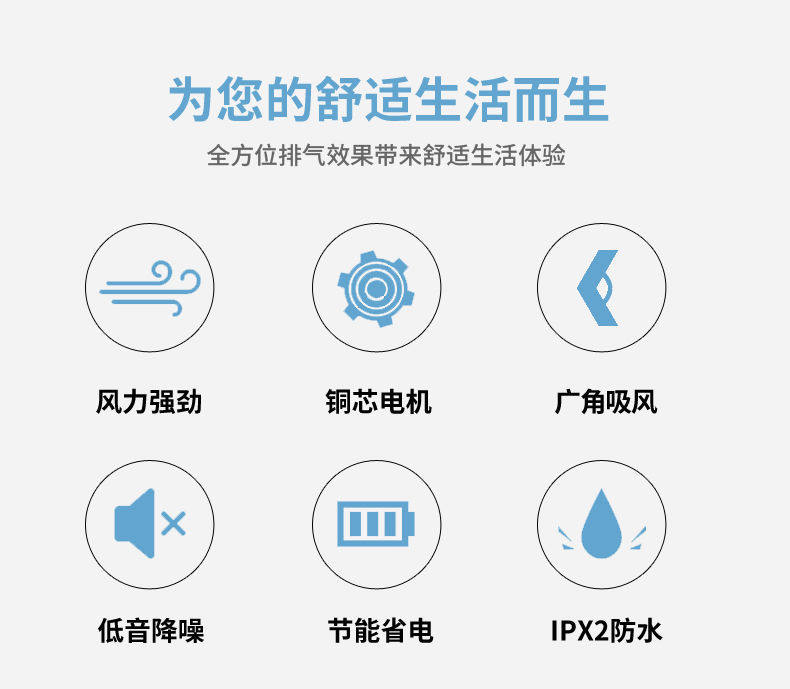 为您的舒适生活而生

全方位排气效果带来舒适生活体验

风力强劲

铜芯电机

广角吸风

低音降噪

节能省电

IPX2防水