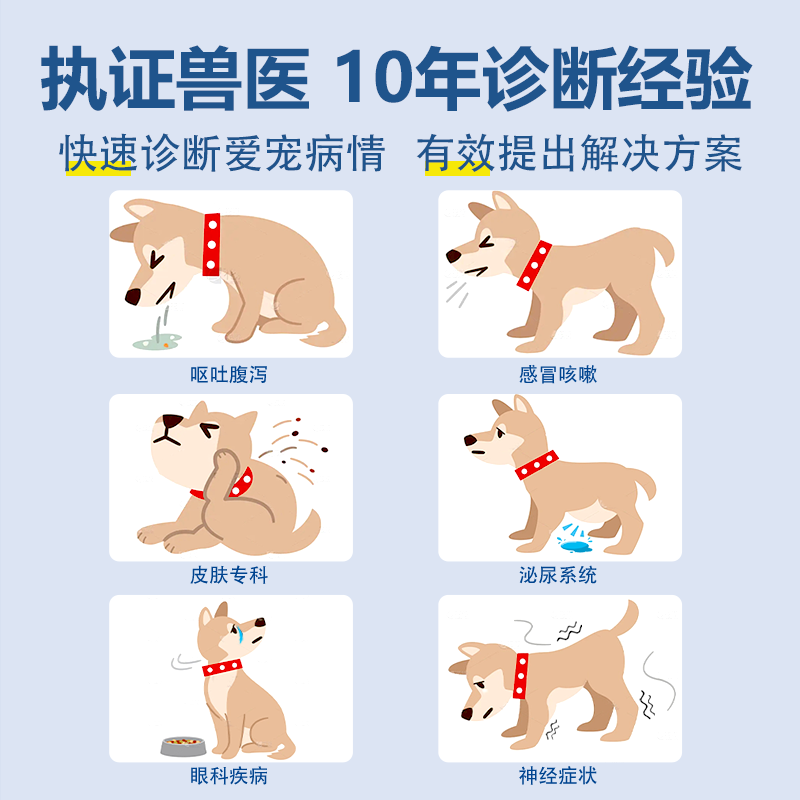 执证兽医 10年诊断经验

快速诊断爱宠病情 有效提出解决方案

呕吐腹泻

感冒咳嗽

皮肤专科

泌尿系统

眼科疾病

神经症状