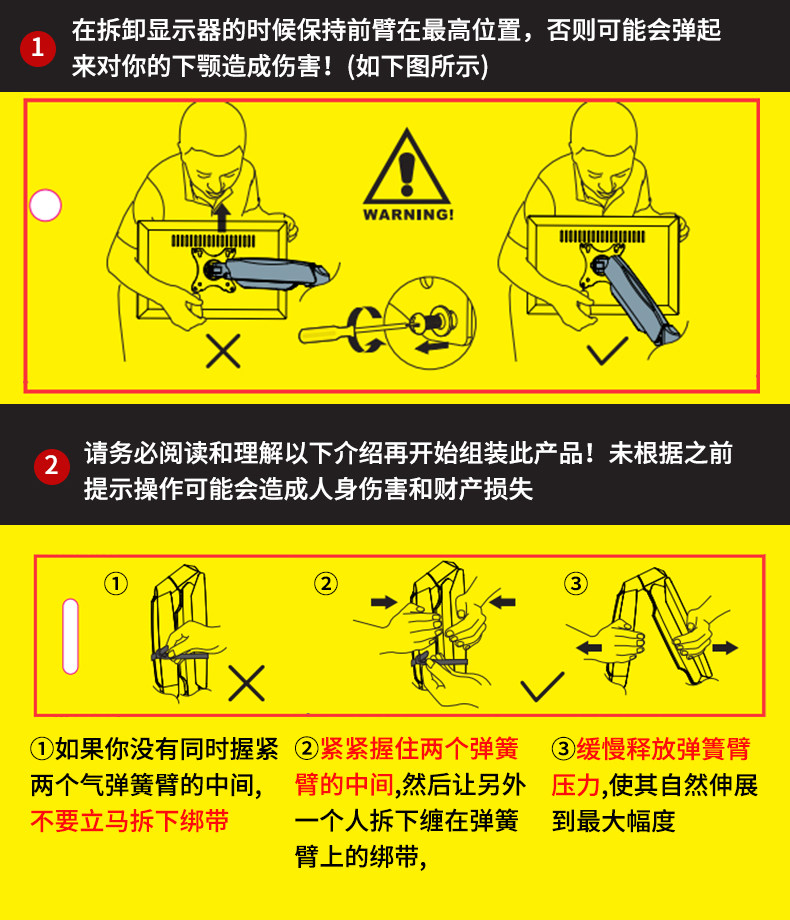 1 在拆卸显示器的时候保持前臂在最高位置，否则可能会弹起来对你的下颚造成伤害！(如下图所示)

WARNING!

2 请务必阅读和理解以下介绍再开始组装此产品！未根据之前提示操作可能会造成人身伤害和财产损失

①

②

③

①如果你没有同时握紧两个气弹簧臂的中间，不要立马拆下绑带

②紧紧握住两个弹簧臂的中间，然后让另外一个人拆下缠在弹簧臂上的绑带，

③缓慢释放弹簧臂压力，使其自然伸展到最大幅度