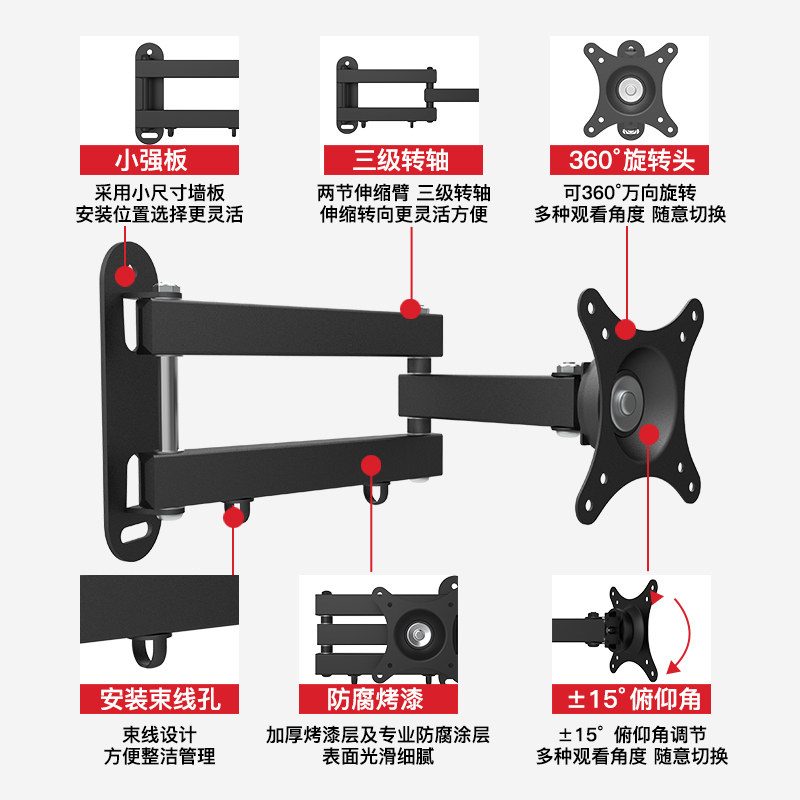 小强板
采用小尺寸墙板
安装位置选择更灵活

三级转轴
两节伸缩臂 三级转轴
伸缩转向更灵活方便

360°旋转头
可360°万向旋转
多种观看角度 随意切换

安装束线孔
束线设计
方便整洁管理

防腐烤漆
加厚烤漆层及专业防腐涂层
表面光滑细腻

±15°俯仰角
±15° 俯仰角调节
多种观看角度 随意切换