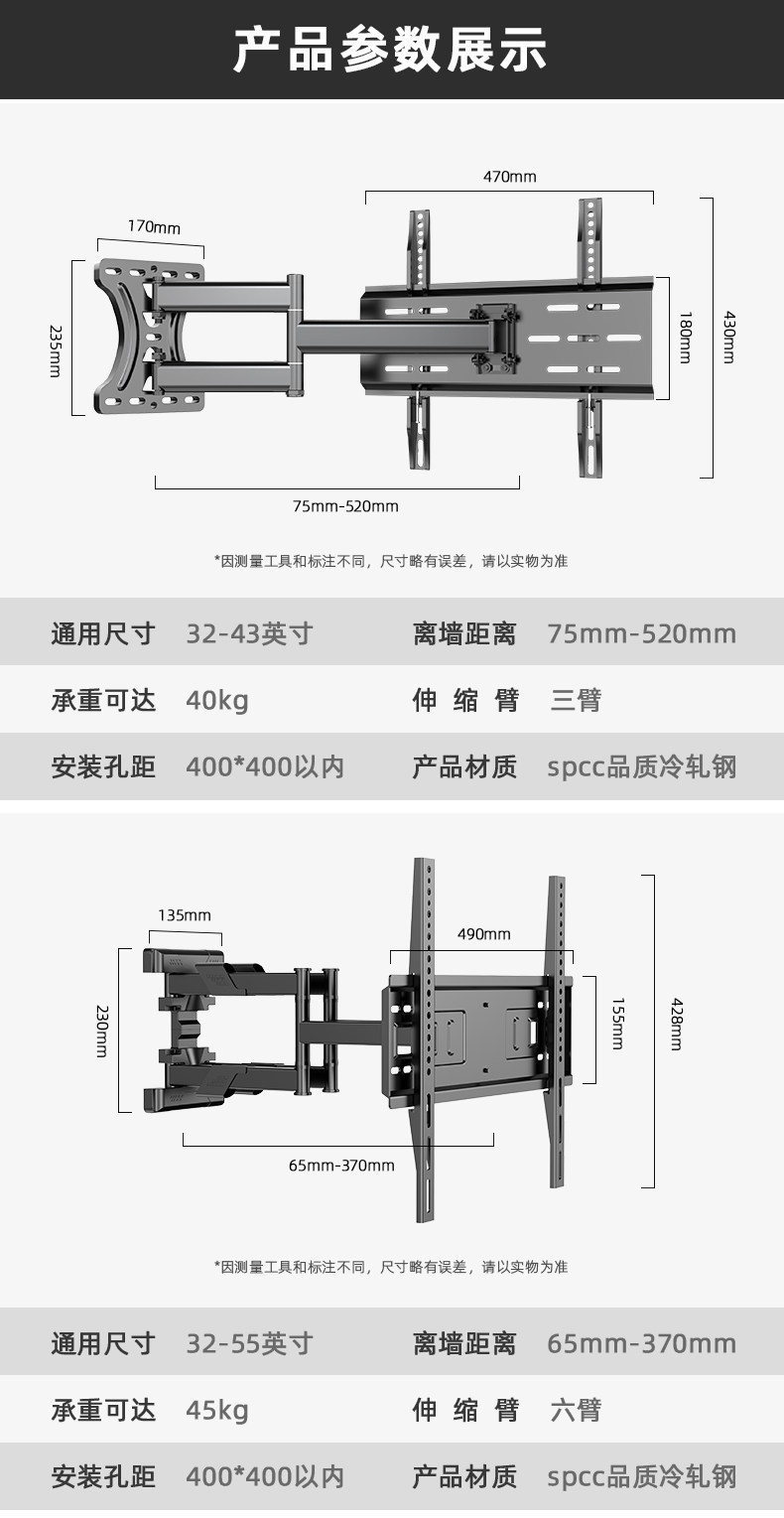 产品参数展示

470mm
170mm
235mm
180mm
430mm
75mm-520mm

*因测量工具和标注不同，尺寸略有误差，请以实物为准

| 通用尺寸 | 32-43英寸 | 离墙距离 | 75mm-520mm |
|---|---|---|---|
| 承重可达 | 40kg | 伸 缩 臂 | 三臂 |
| 安装孔距 | 400*400以内 | 产品材质 | spcc品质冷轧钢 |

135mm
490mm
230mm
155mm
428mm
65mm-370mm

*因测量工具和标注不同，尺寸略有误差，请以实物为准

| 通用尺寸 | 32-55英寸 | 离墙距离 | 65mm-370mm |
|---|---|---|---|
| 承重可达 | 45kg | 伸 缩 臂 | 六臂 |
| 安装孔距 | 400*400以内 | 产品材质 | spcc品质冷轧钢 |