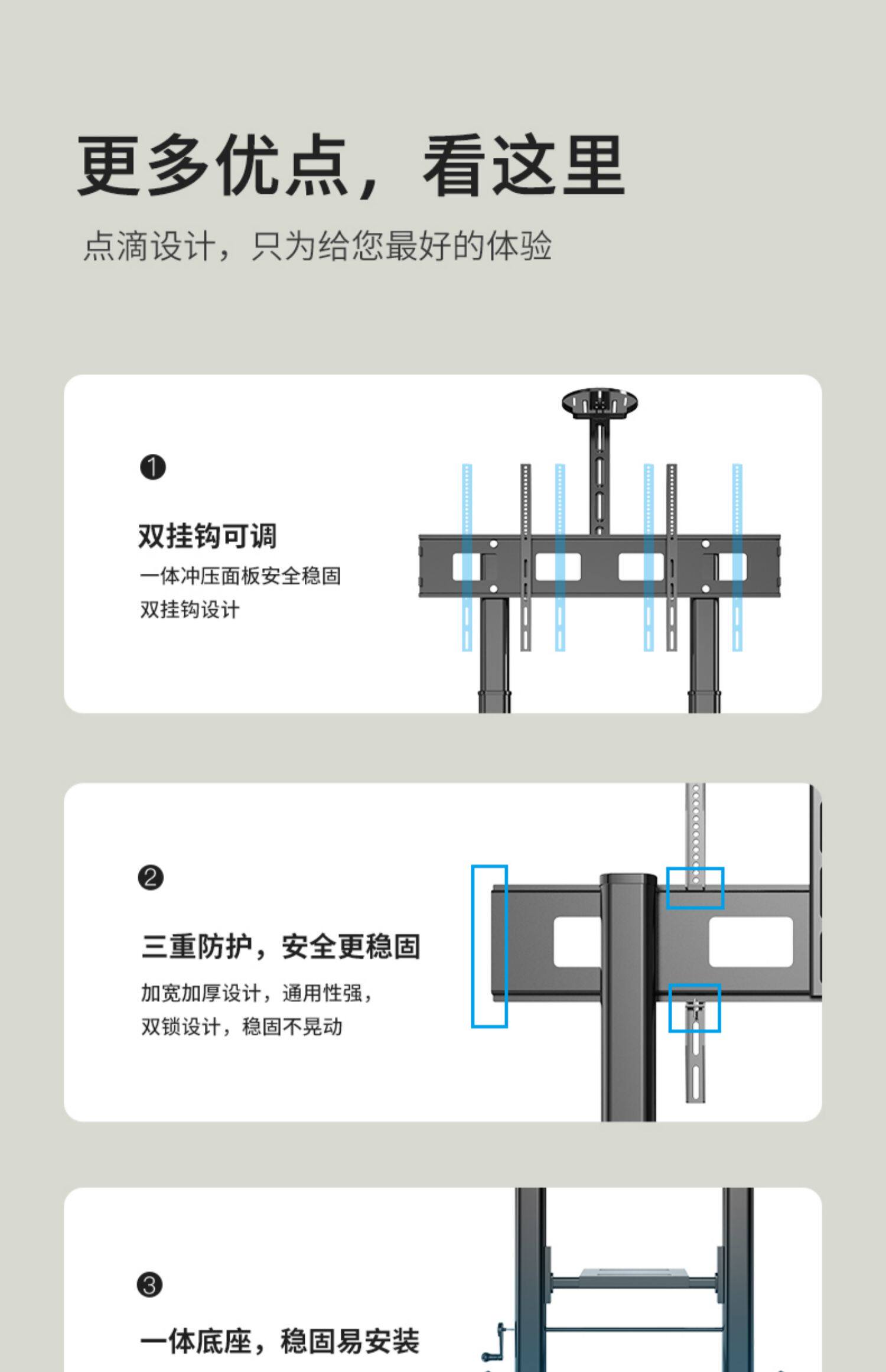 更多优点，看这里

点滴设计，只为给您最好的体验

❶

双挂钩可调

一体冲压面板安全稳固
双挂钩设计

❷

三重防护，安全更稳固

加宽加厚设计，通用性强，
双锁设计，稳固不晃动

❸

一体底座，稳固易安装