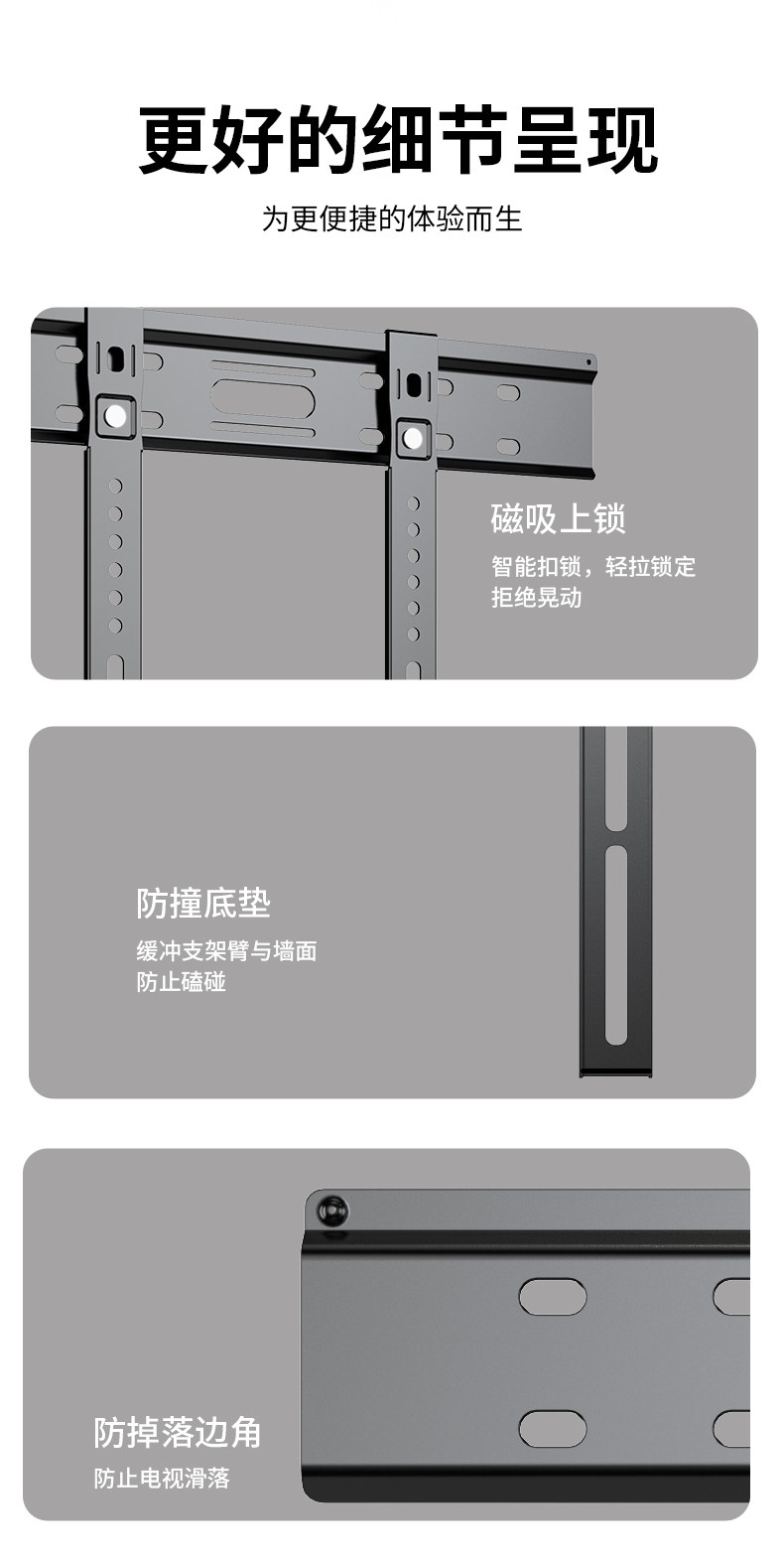 更好的细节呈现

为更便捷的体验而生

磁吸上锁

智能扣锁，轻拉锁定
拒绝晃动

防撞底垫

缓冲支架臂与墙面
防止磕碰

防掉落边角

防止电视滑落