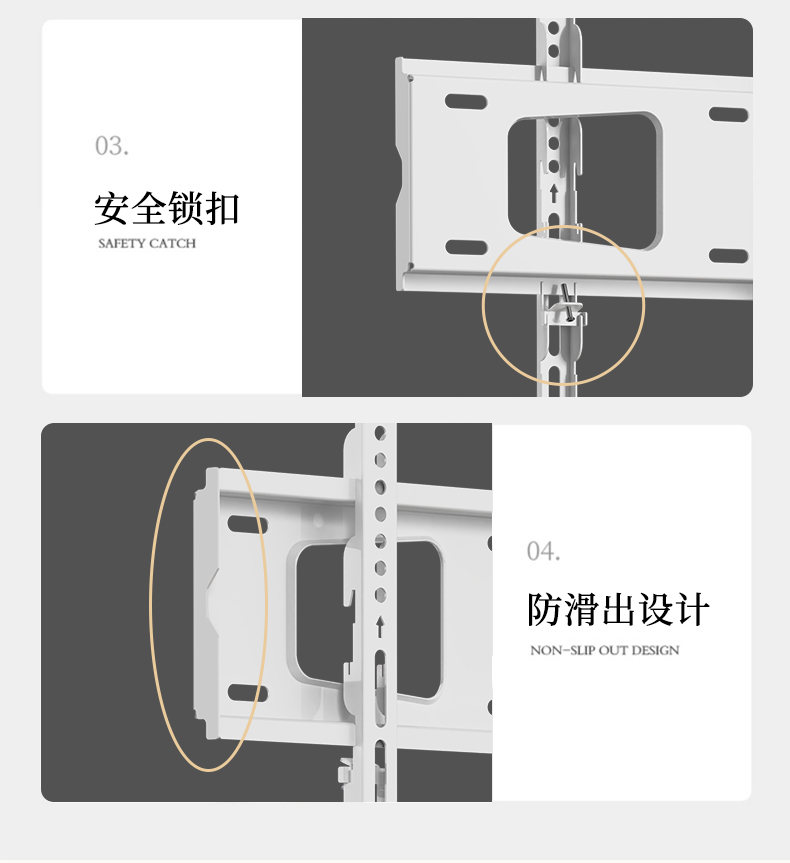 03.

安全锁扣

SAFETY CATCH

04.

防滑出设计

NON-SLIP OUT DESIGN