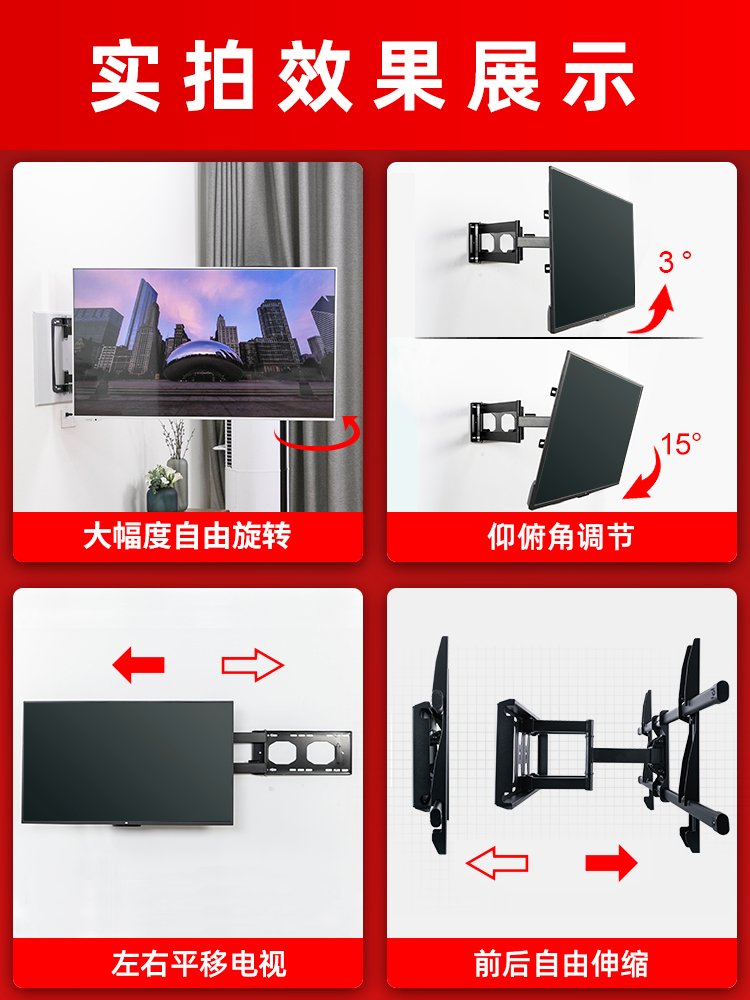 实拍效果展示

大幅度自由旋转

3°

15°

仰俯角调节

左右平移电视

前后自由伸缩