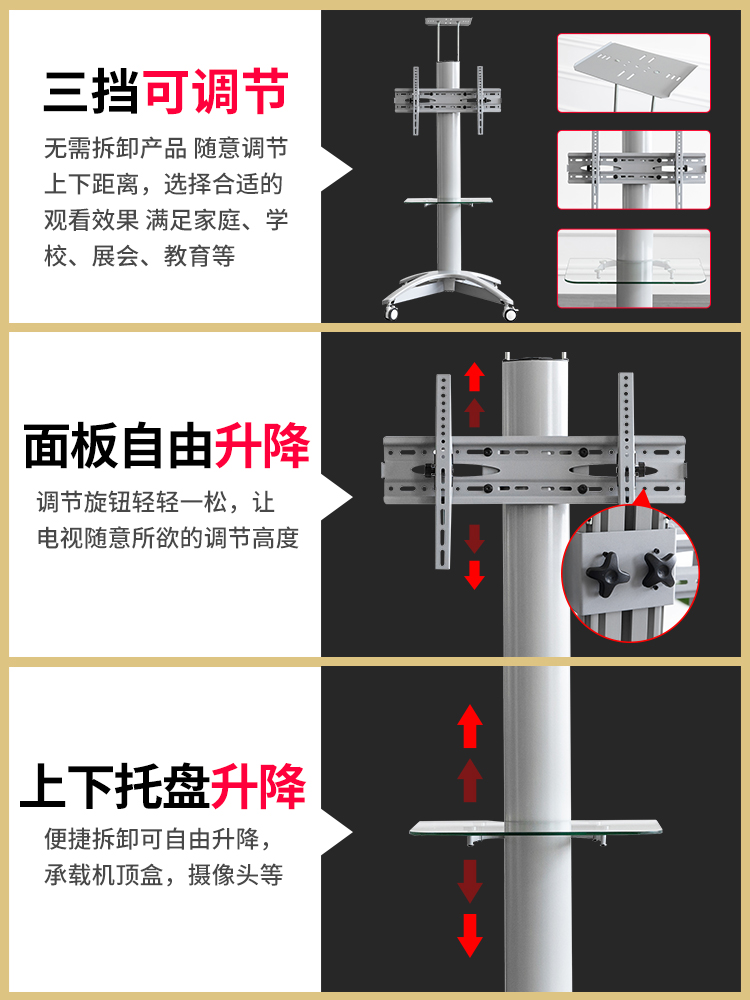 三挡可调节

无需拆卸产品 随意调节上下距离，选择合适的观看效果 满足家庭、学校、展会、教育等

面板自由升降

调节旋钮轻轻一松，让电视随意所欲的调节高度

上下托盘升降

便捷拆卸可自由升降，承载机顶盒，摄像头等