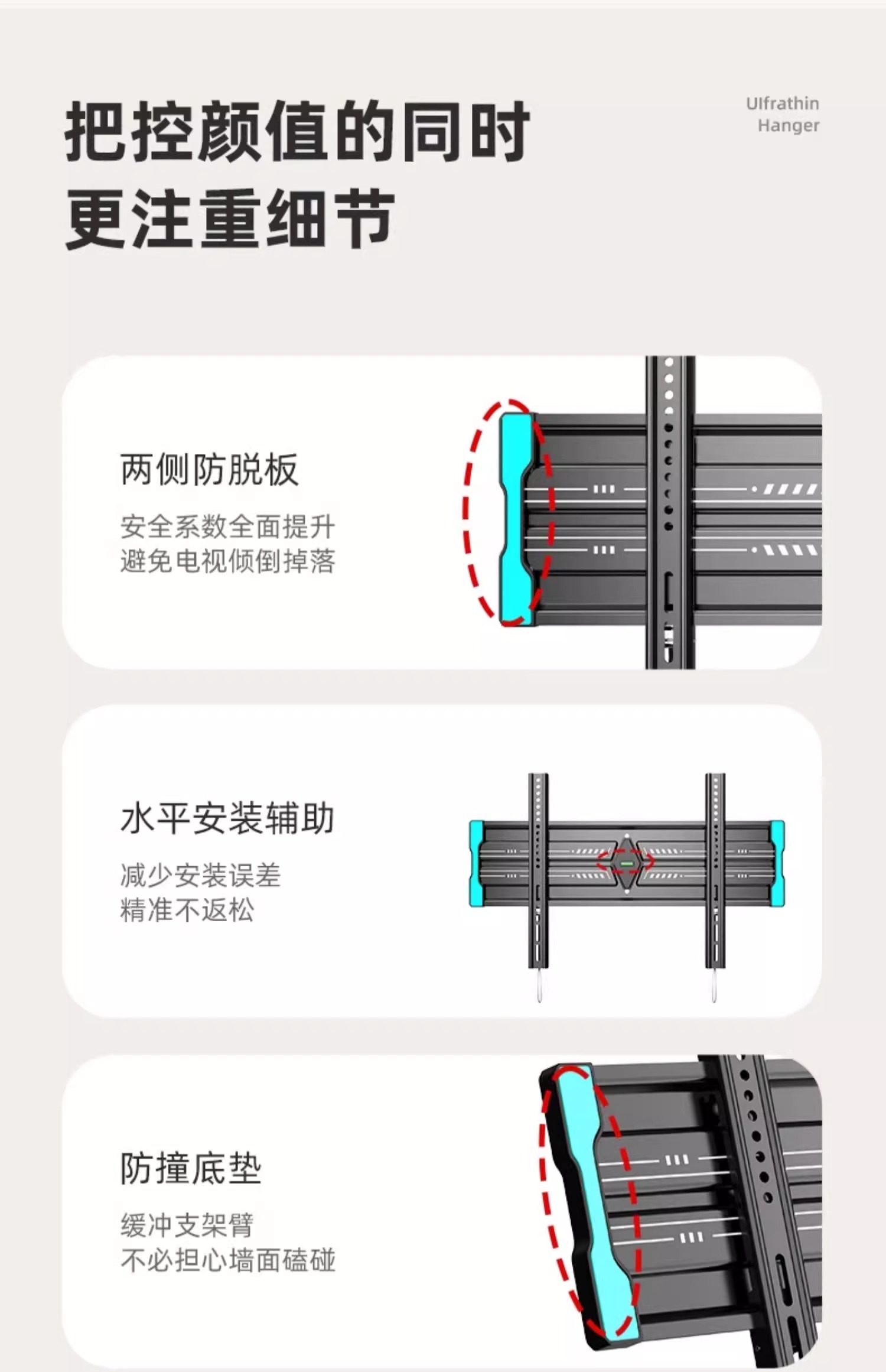 把控颜值的同时
更注重细节

Ulfrathin
Hanger

两侧防脱板

安全系数全面提升
避免电视倾倒掉落

水平安装辅助

减少安装误差
精准不返松

防撞底垫

缓冲支架臂
不必担心墙面磕碰