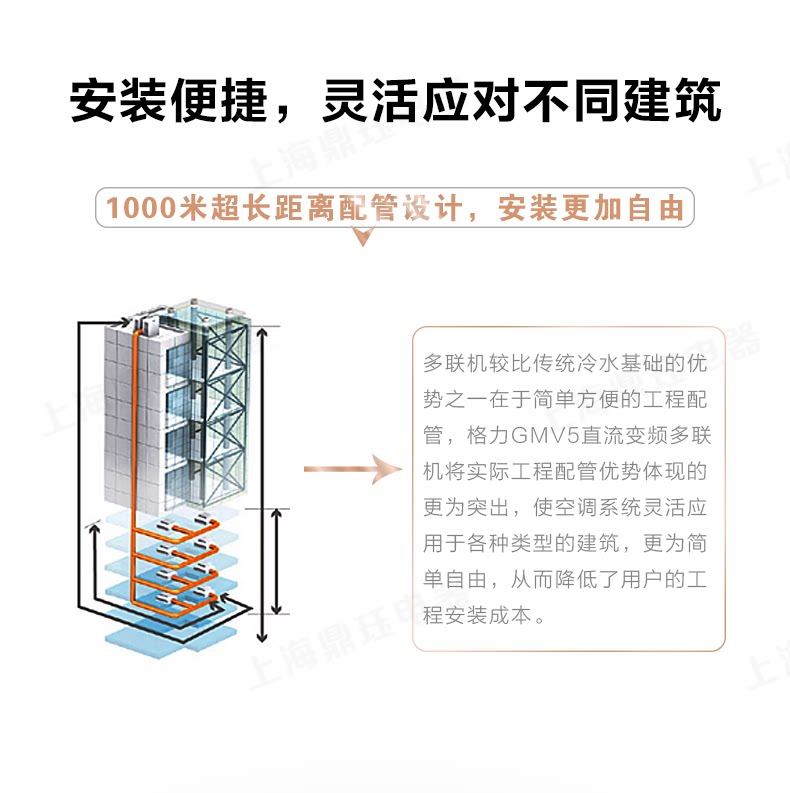 安装便捷，灵活应对不同建筑

1000米超长距离配管设计，安装更加自由

多联机较比传统冷水基础的优势之一在于简单方便的工程配管，格力GMV5直流变频多联机将实际工程配管优势体现的更为突出，使空调系统灵活应用于各种类型的建筑，更为简单自由，从而降低了用户的工程安装成本。

上海鼎珏电器