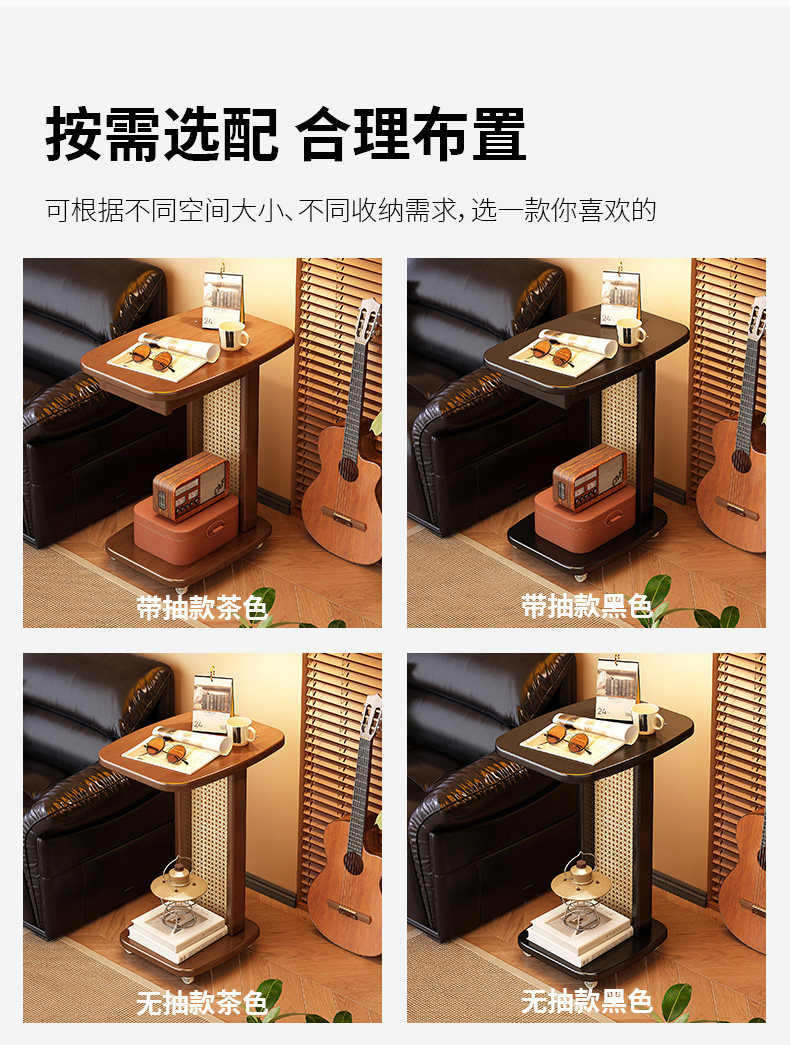 按需选配 合理布置

可根据不同空间大小、不同收纳需求，选一款你喜欢的

24

带抽款茶色

24

带抽款黑色

24

无抽款茶色

24

无抽款黑色