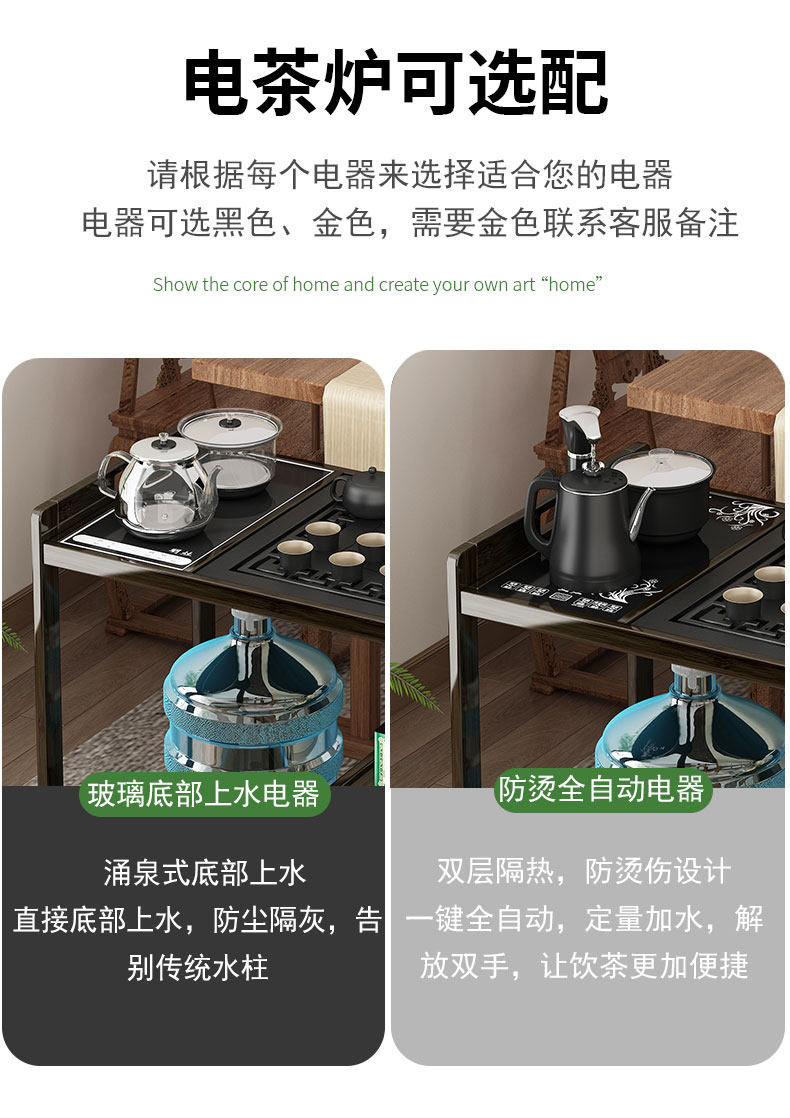 电茶炉可选配

请根据每个电器来选择适合您的电器
电器可选黑色、金色，需要金色联系客服备注

Show the core of home and create your own art “home”

玻璃底部上水电器

涌泉式底部上水
直接底部上水，防尘隔灰，告别传统水柱

防烫全自动电器

双层隔热，防烫伤设计
一键全自动，定量加水，解放双手，让饮茶更加便捷