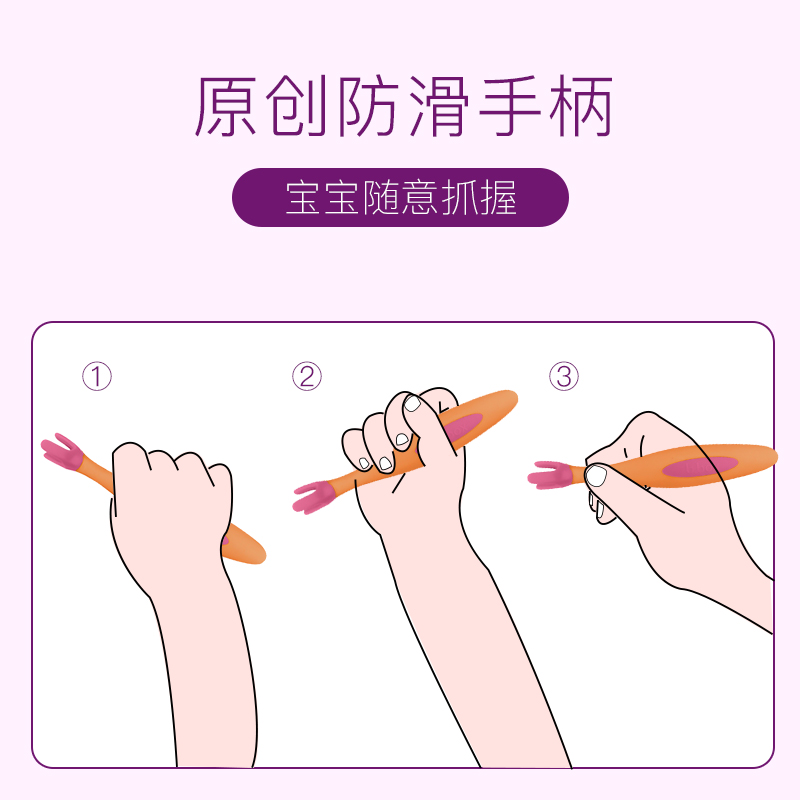 原创防滑手柄

宝宝随意抓握

①

②

③