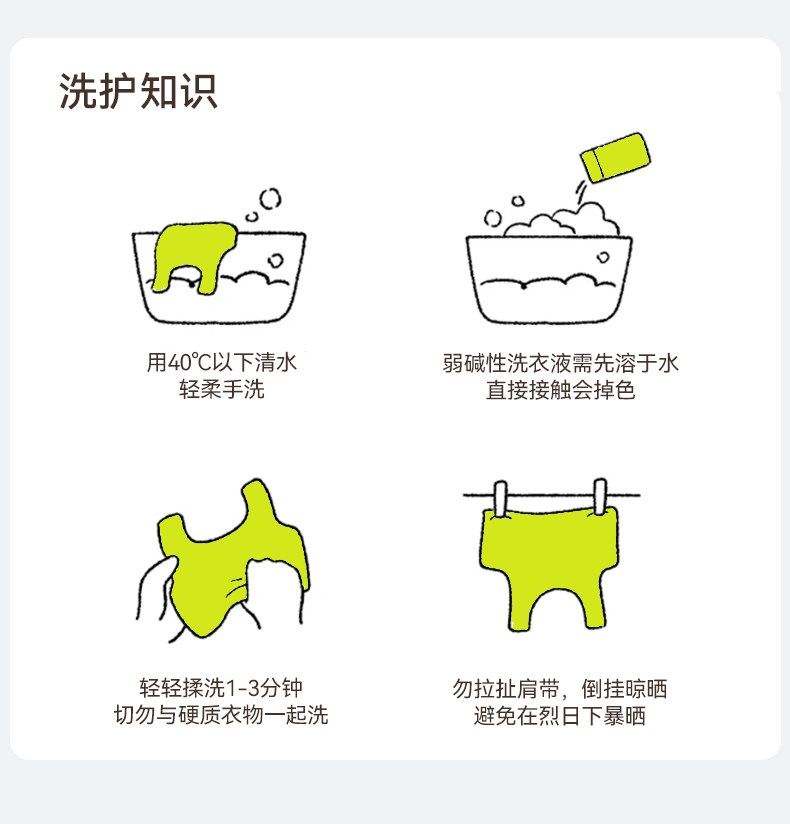 洗护知识

用40℃以下清水
轻柔手洗

弱碱性洗衣液需先溶于水
直接接触会掉色

轻轻揉洗1-3分钟
切勿与硬质衣物一起洗

勿拉扯肩带，倒挂晾晒
避免在烈日下暴晒