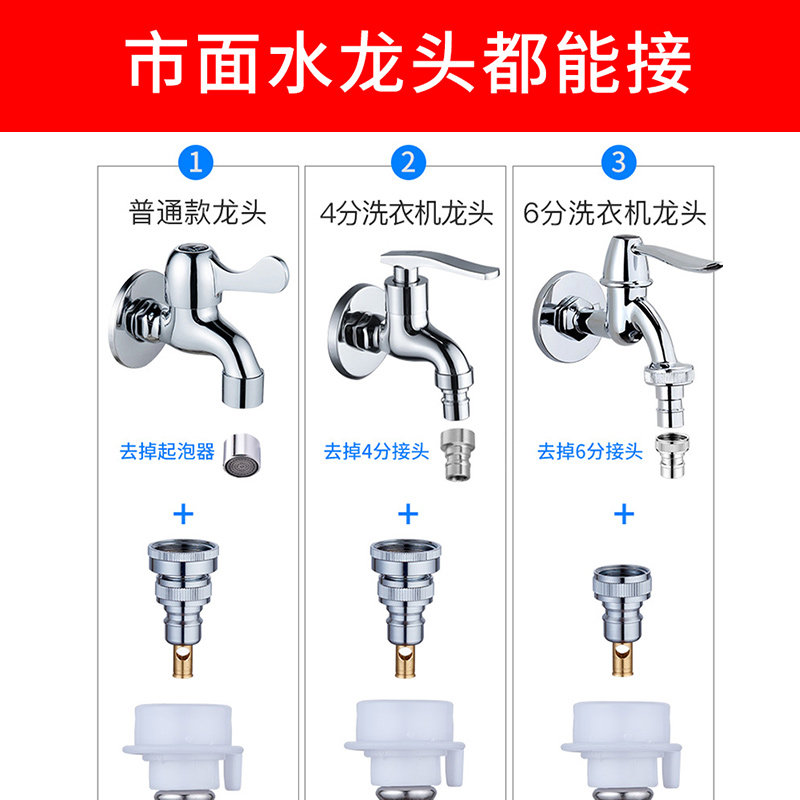 市面水龙头都能接

1
普通款龙头
去掉起泡器
+

2
4分洗衣机龙头
去掉4分接头
+

3
6分洗衣机龙头
去掉6分接头
+