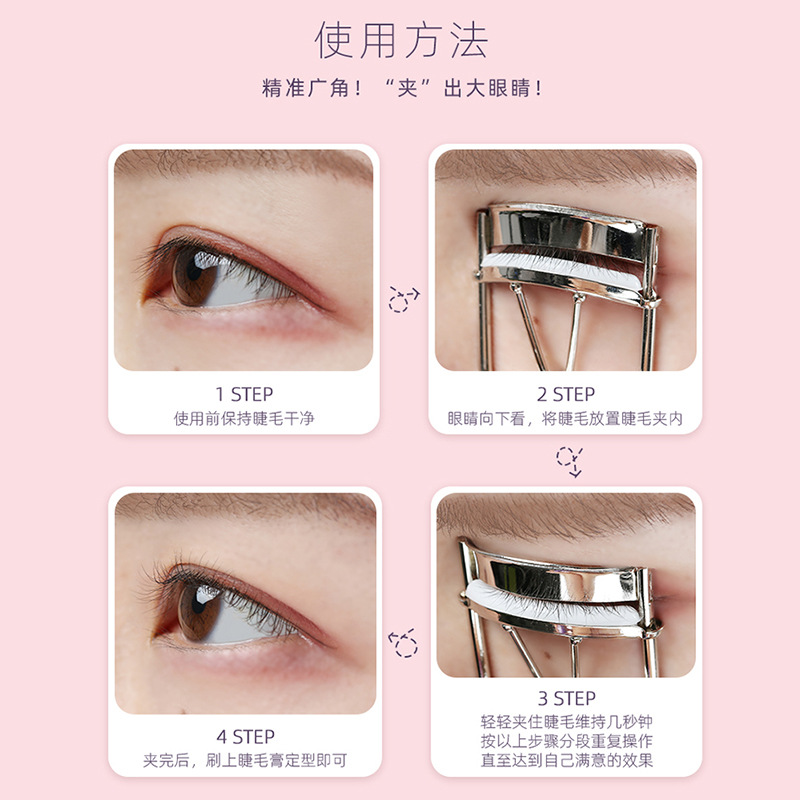 使用方法

精准广角！“夹”出大眼睛！

1 STEP
使用前保持睫毛干净

2 STEP
眼睛向下看，将睫毛放置睫毛夹内

3 STEP
轻轻夹住睫毛维持几秒钟
按以上步骤分段重复操作
直至达到自己满意的效果

4 STEP
夹完后，刷上睫毛膏定型即可