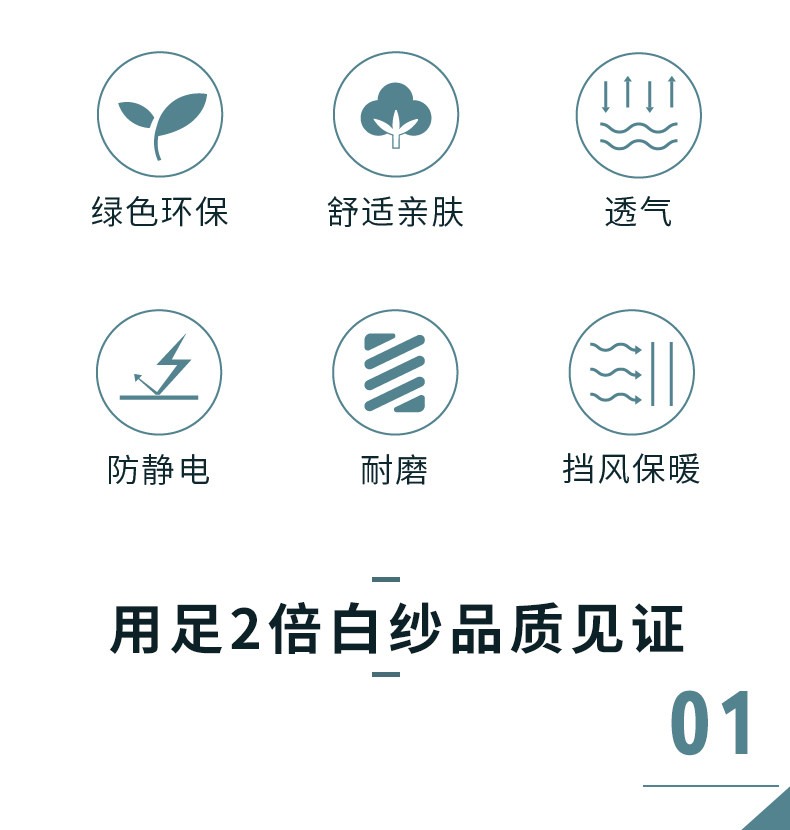 绿色环保 舒适亲肤 透气

防静电 耐磨 挡风保暖

用足2倍白纱品质见证

01