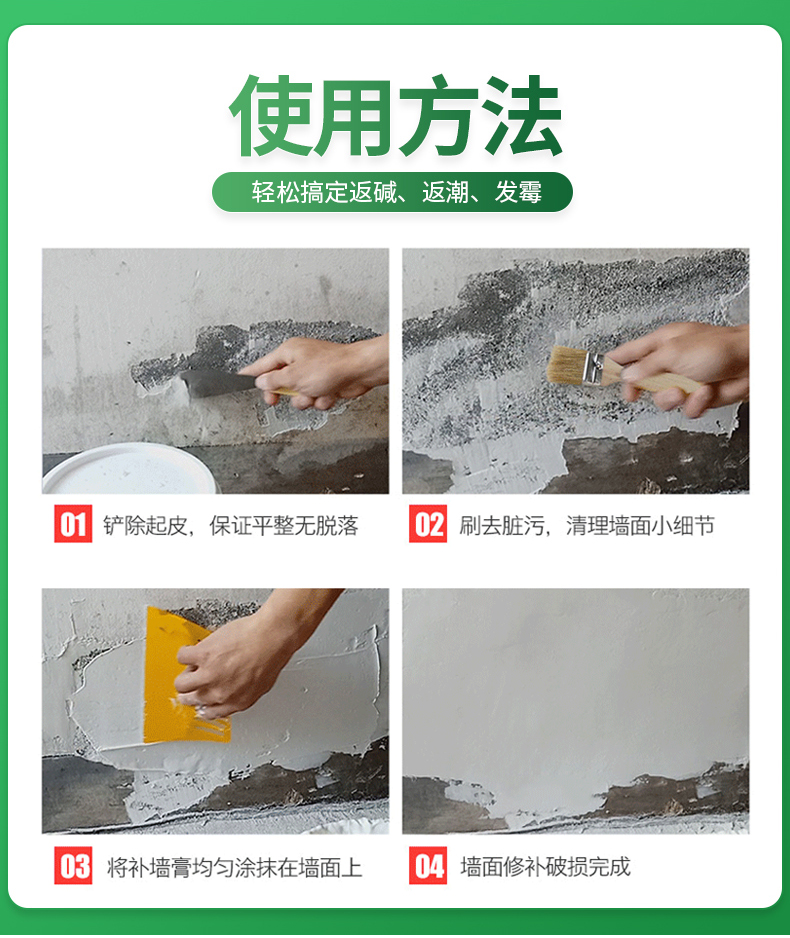 使用方法

轻松搞定返碱、返潮、发霉

01 铲除起皮，保证平整无脱落

02 刷去脏污，清理墙面小细节

03 将补墙膏均匀涂抹在墙面上

04 墙面修补破损完成