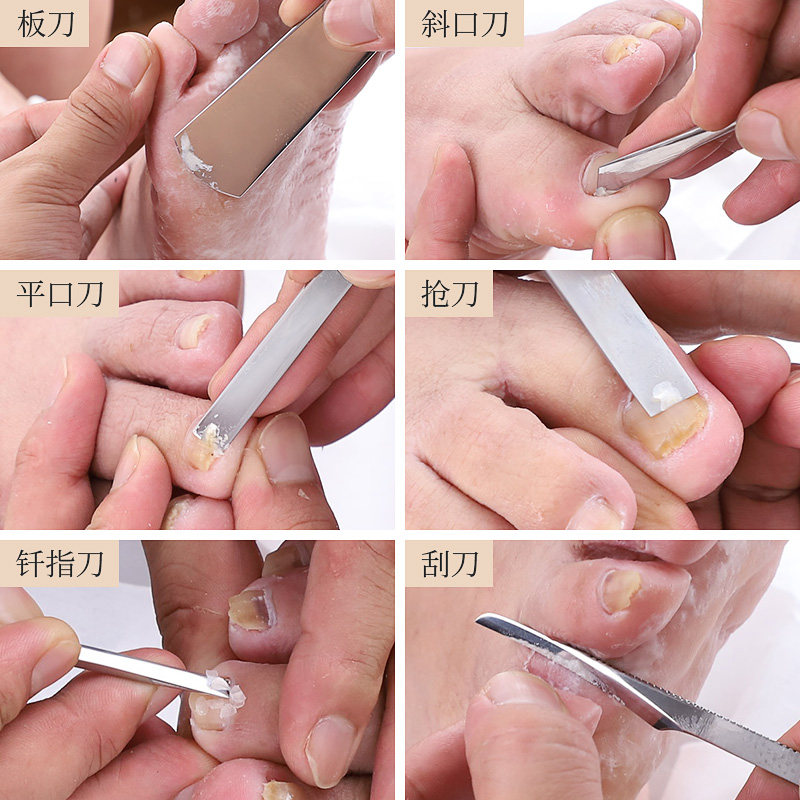 板刀

斜口刀

平口刀

抢刀

钎指刀

刮刀