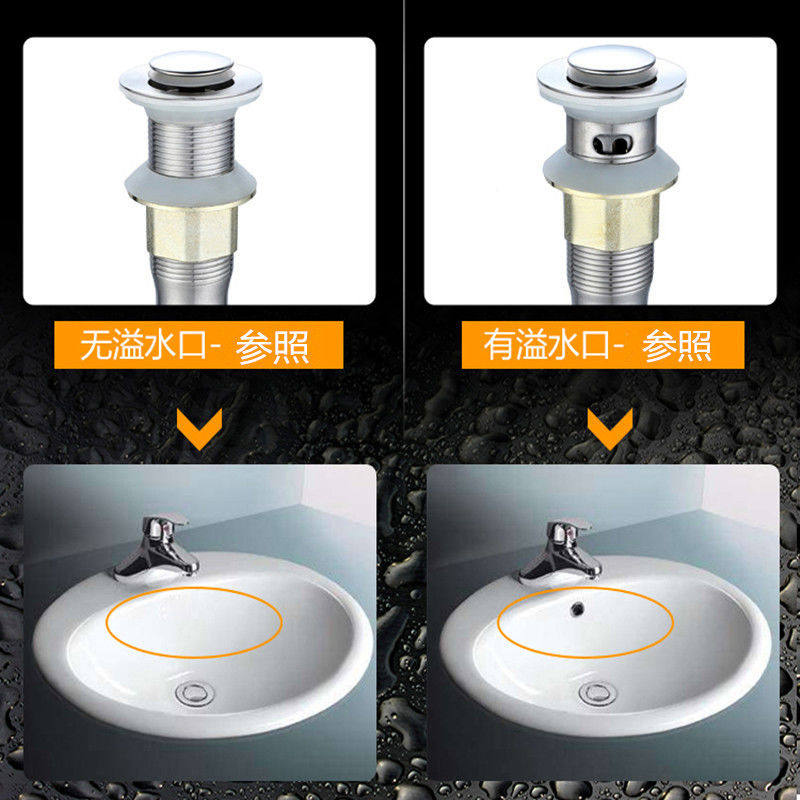 无溢水口- 参照

有溢水口- 参照