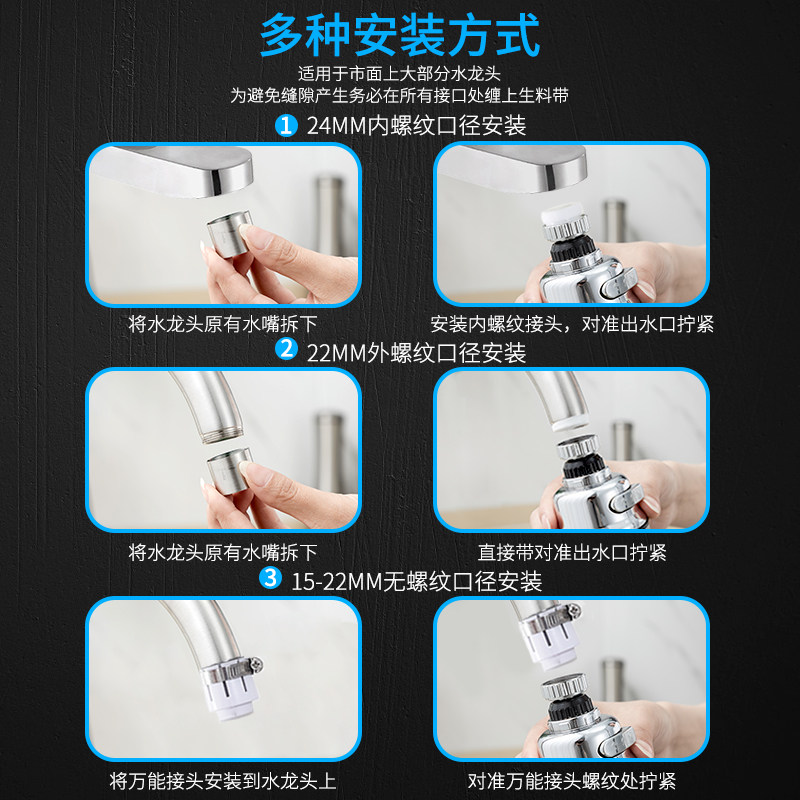 多种安装方式

适用于市面上大部分水龙头
为避免缝隙产生务必在所有接口处缠上生料带

1 24MM内螺纹口径安装

将水龙头原有水嘴拆下

安装内螺纹接头，对准出水口拧紧

2 22MM外螺纹口径安装

将水龙头原有水嘴拆下

直接带对准出水口拧紧

3 15-22MM无螺纹口径安装

将万能接头安装到水龙头上

对准万能接头螺纹处拧紧