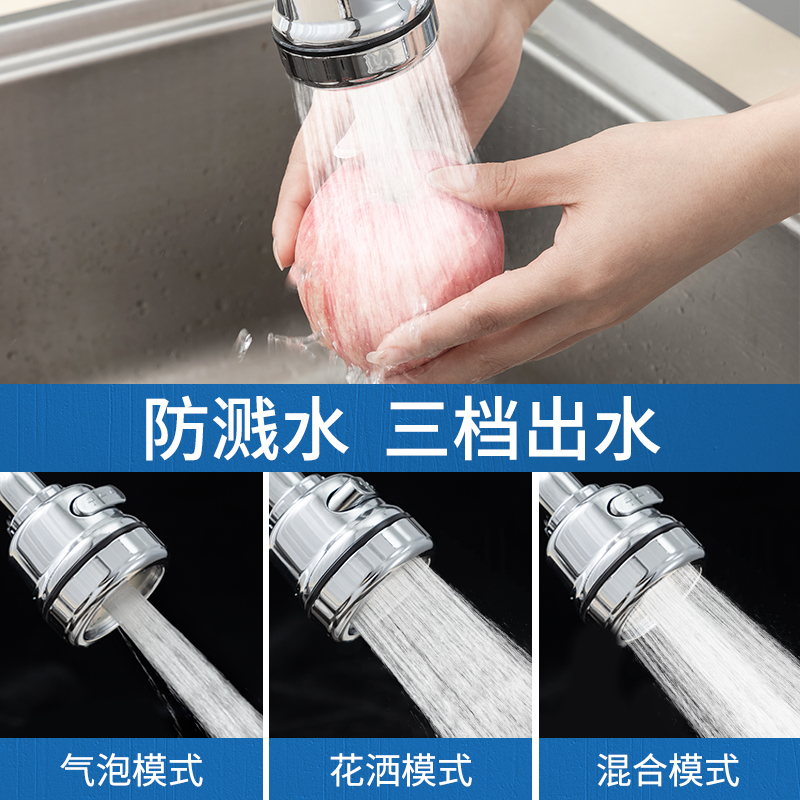 防溅水 三档出水

气泡模式

花洒模式

混合模式