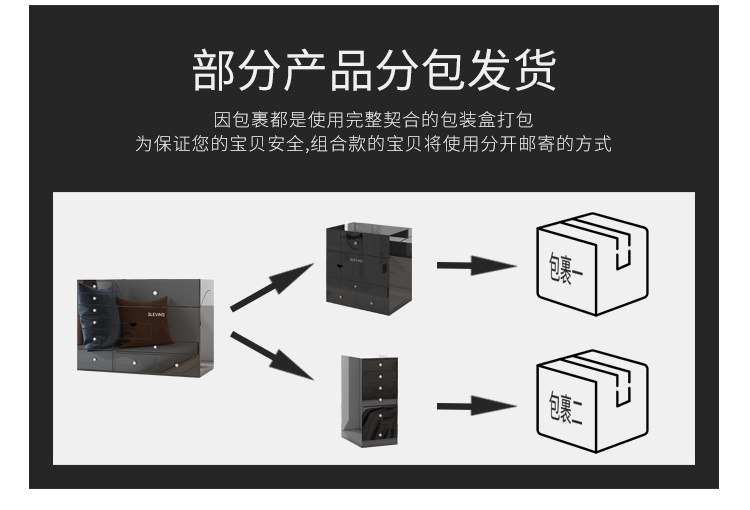 部分产品分包发货

因包裹都是使用完整契合的包装盒打包
为保证您的宝贝安全,组合款的宝贝将使用分开邮寄的方式

BLEVINS

BLEVINS

包裹一

包裹二