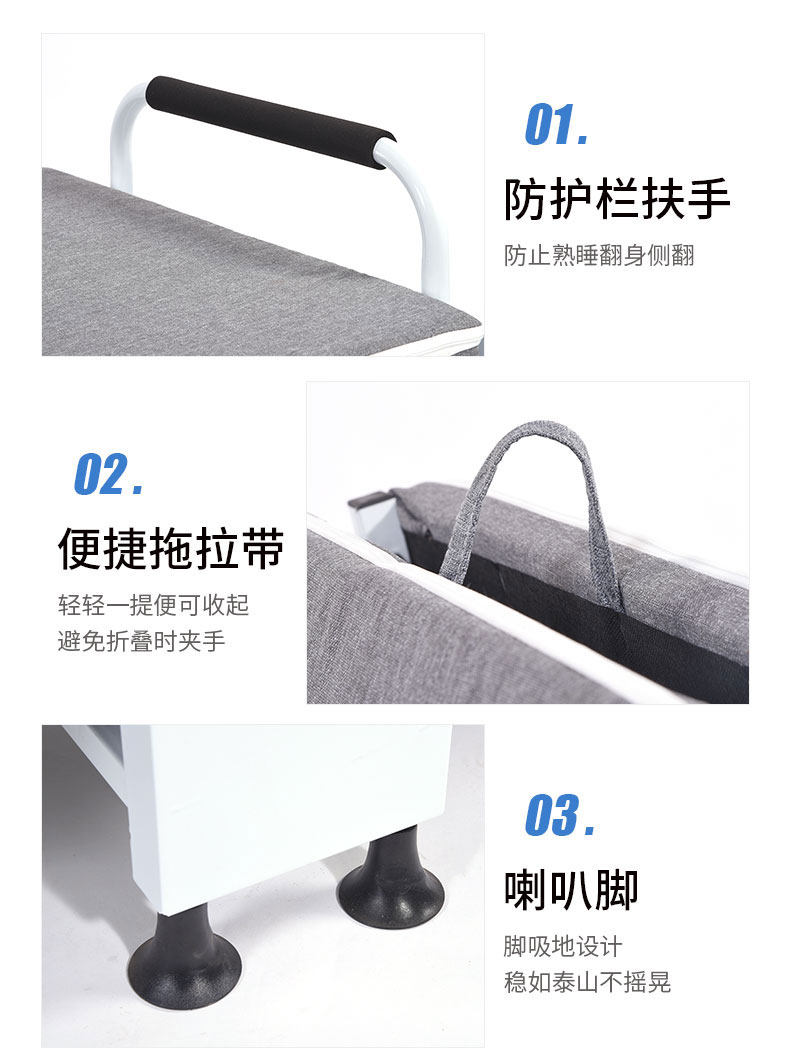 01.

防护栏扶手

防止熟睡翻身侧翻

02.

便捷拖拉带

轻轻一提便可收起
避免折叠时夹手

03.

喇叭脚

脚吸地设计
稳如泰山不摇晃