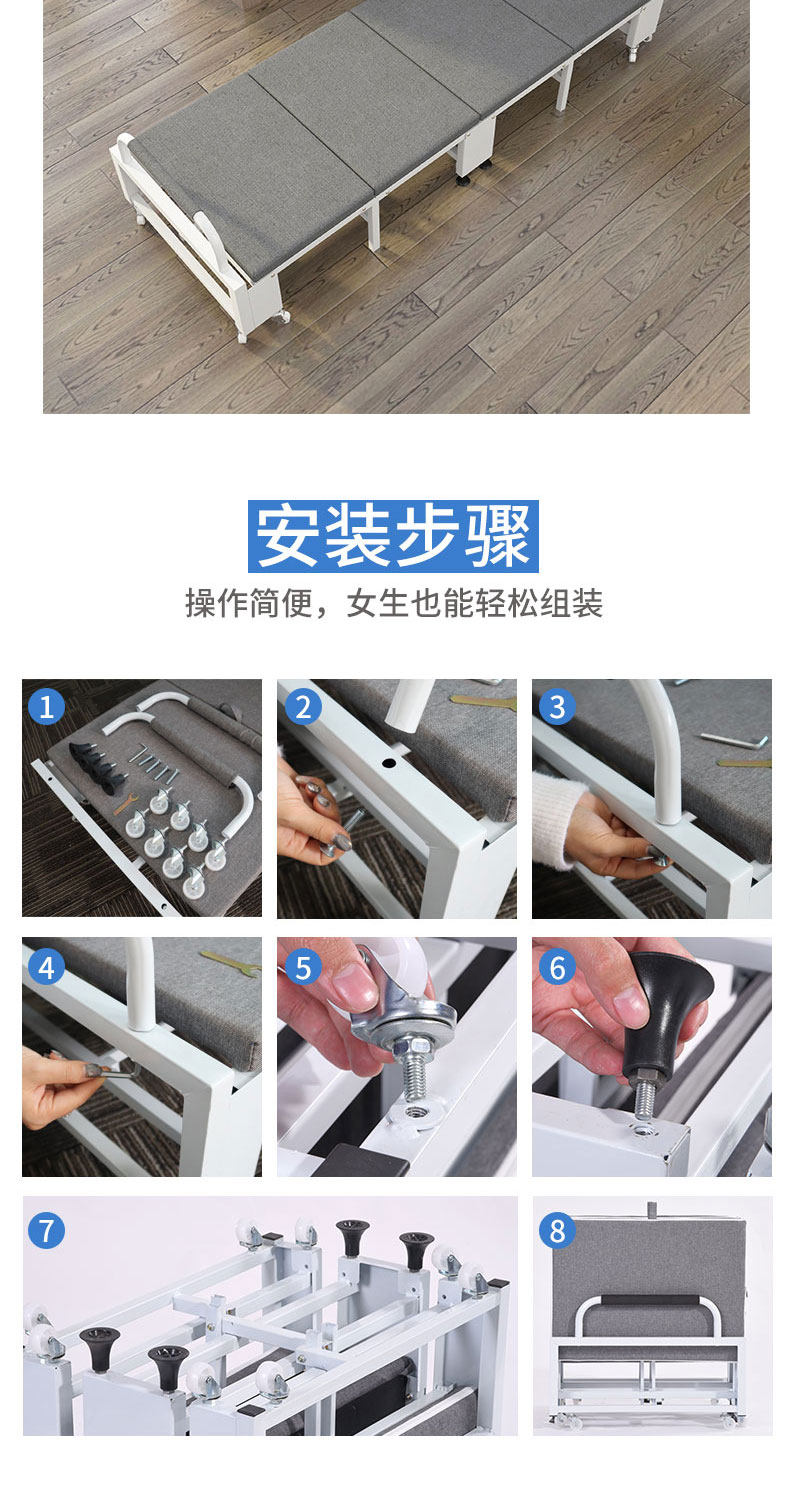 安装步骤
操作简便，女生也能轻松组装

1

2

3

4

5

6

7

8