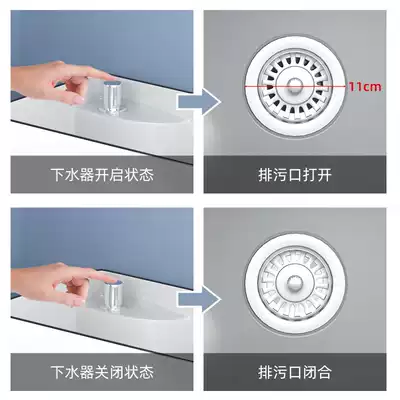 11cm

下水器开启状态

排污口打开

下水器关闭状态

排污口闭合