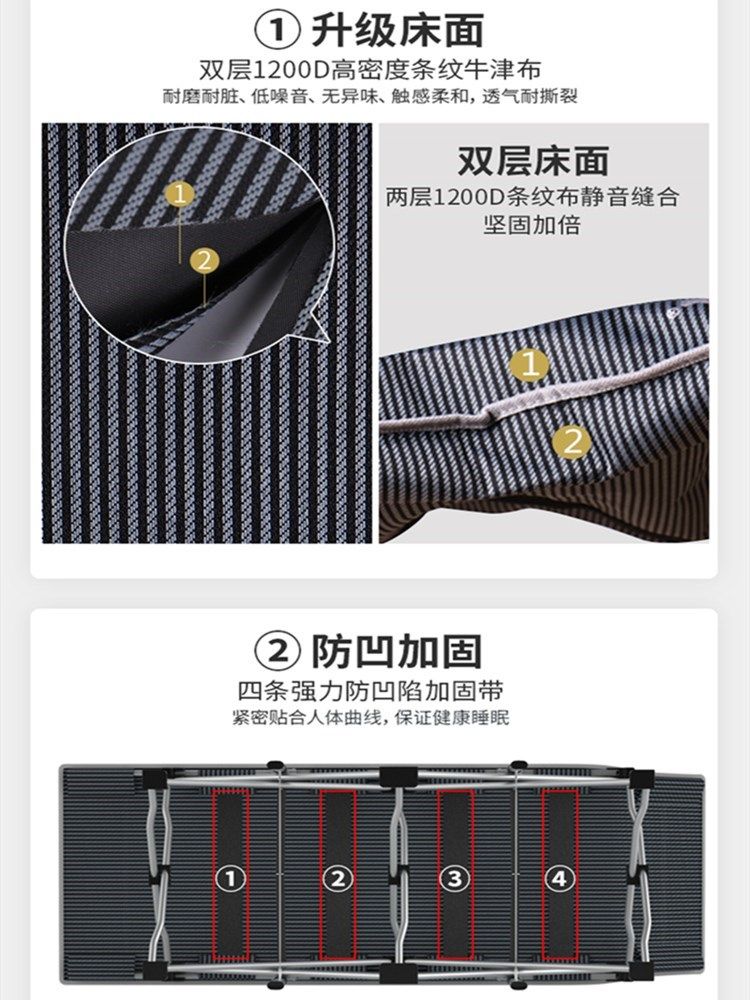 ① 升级床面
双层1200D高密度条纹牛津布
耐磨耐脏、低噪音、无异味、触感柔和，透气耐撕裂

1
2

双层床面
两层1200D条纹布静音缝合
坚固加倍

1
2

② 防凹加固
四条强力防凹陷加固带
紧密贴合人体曲线，保证健康睡眠

①
②
③
④