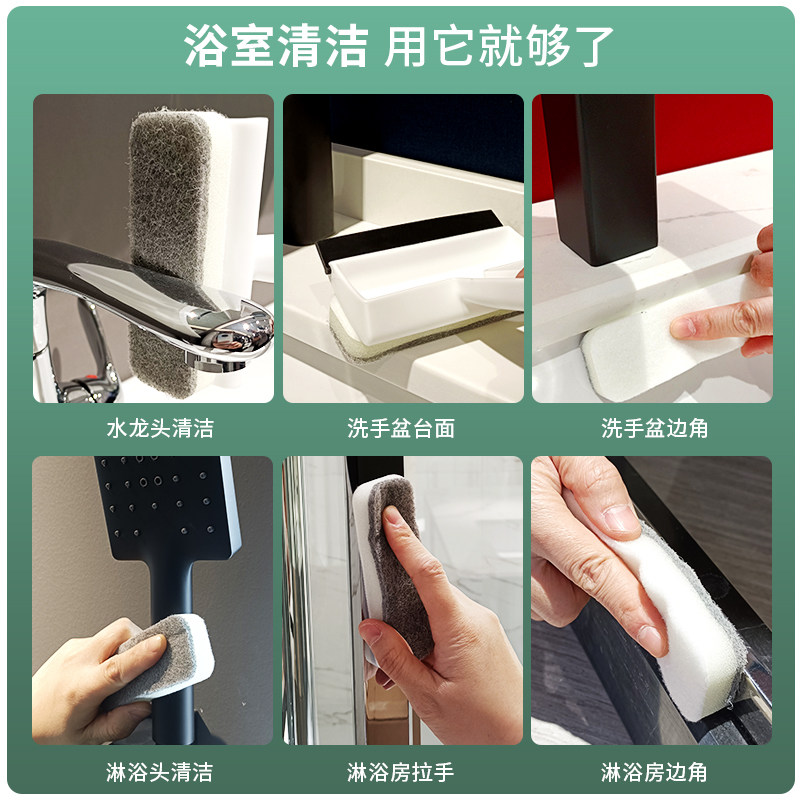 浴室清洁 用它就够了

水龙头清洁

洗手盆台面

洗手盆边角

淋浴头清洁

淋浴房拉手

淋浴房边角