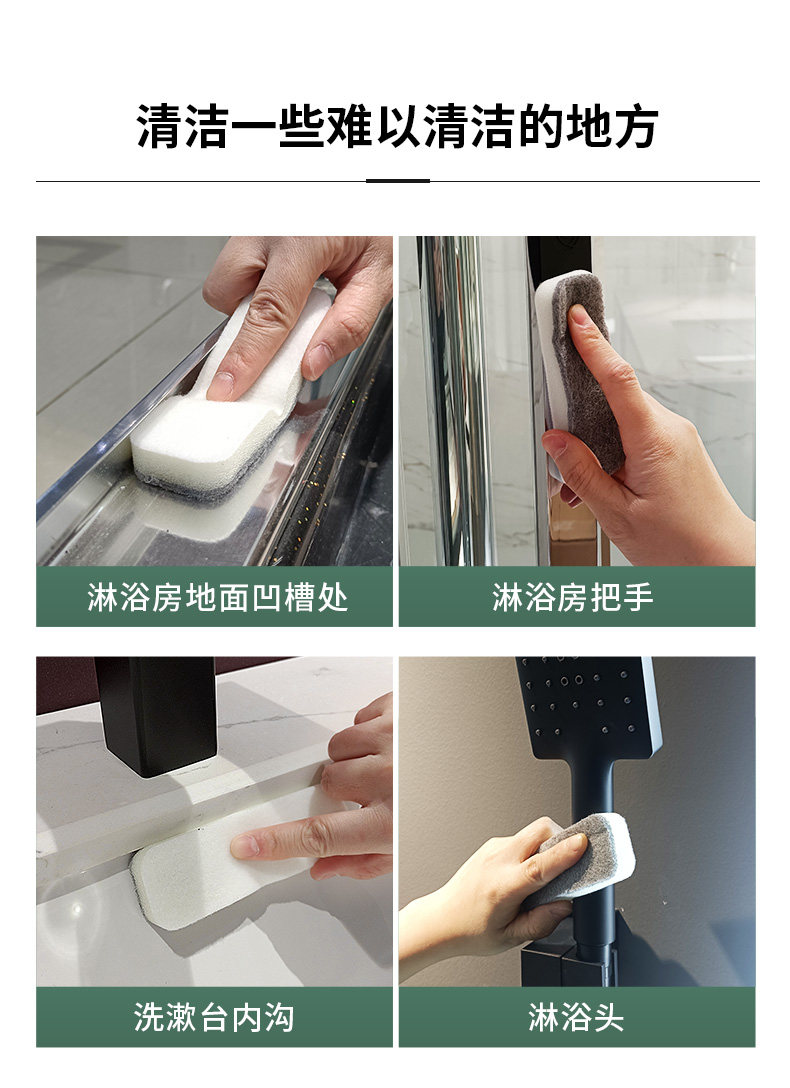 清洁一些难以清洁的地方

淋浴房地面凹槽处

淋浴房把手

洗漱台内沟

淋浴头