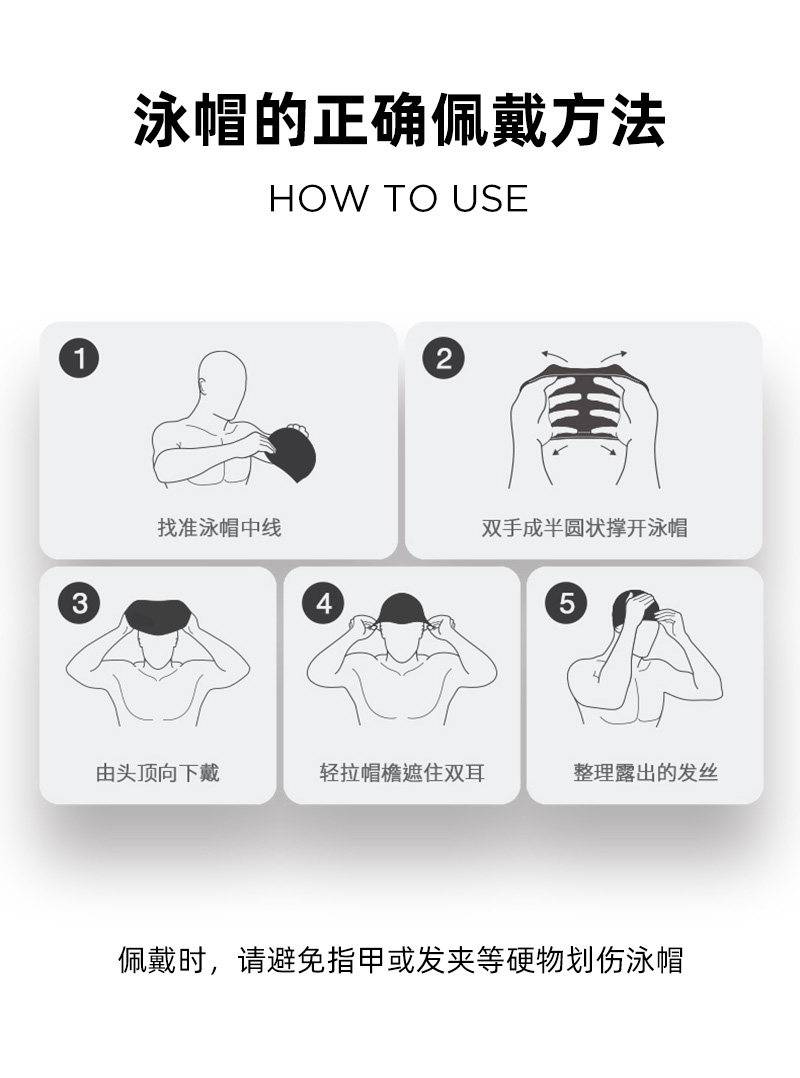 泳帽的正确佩戴方法

HOW TO USE

1
找准泳帽中线

2
双手成半圆状撑开泳帽

3
由头顶向下戴

4
轻拉帽檐遮住双耳

5
整理露出的发丝

佩戴时，请避免指甲或发夹等硬物划伤泳帽