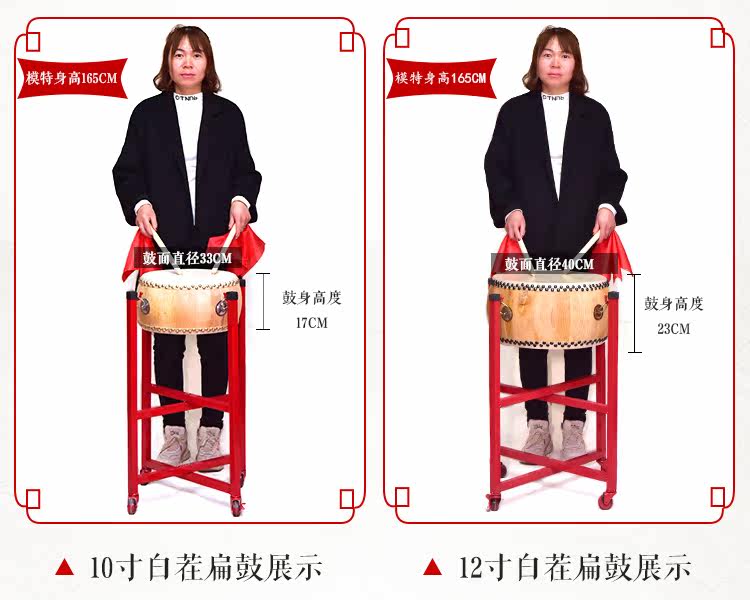 模特身高165CM

鼓面直径33CM

鼓身高度
17CM

▲ 10寸白茬扁鼓展示

模特身高165CM

鼓面直径40CM

鼓身高度
23CM

▲ 12寸白茬扁鼓展示