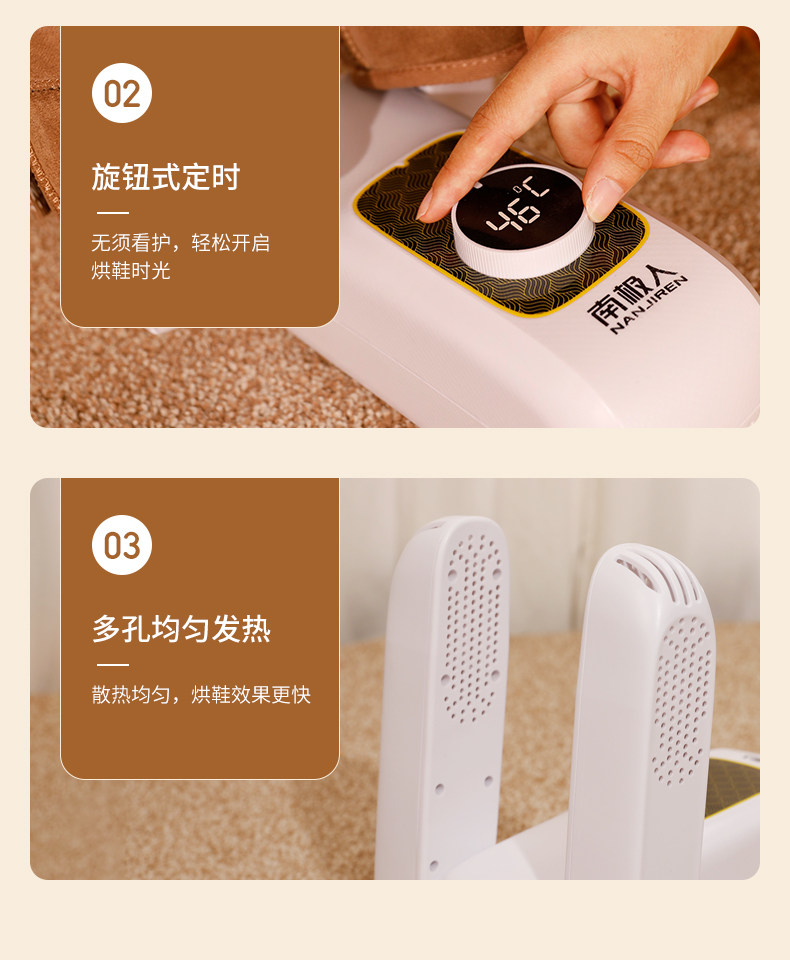 02

旋钮式定时

无须看护，轻松开启烘鞋时光

46°C

南极人
NANJIREN

03

多孔均匀发热

散热均匀，烘鞋效果更快