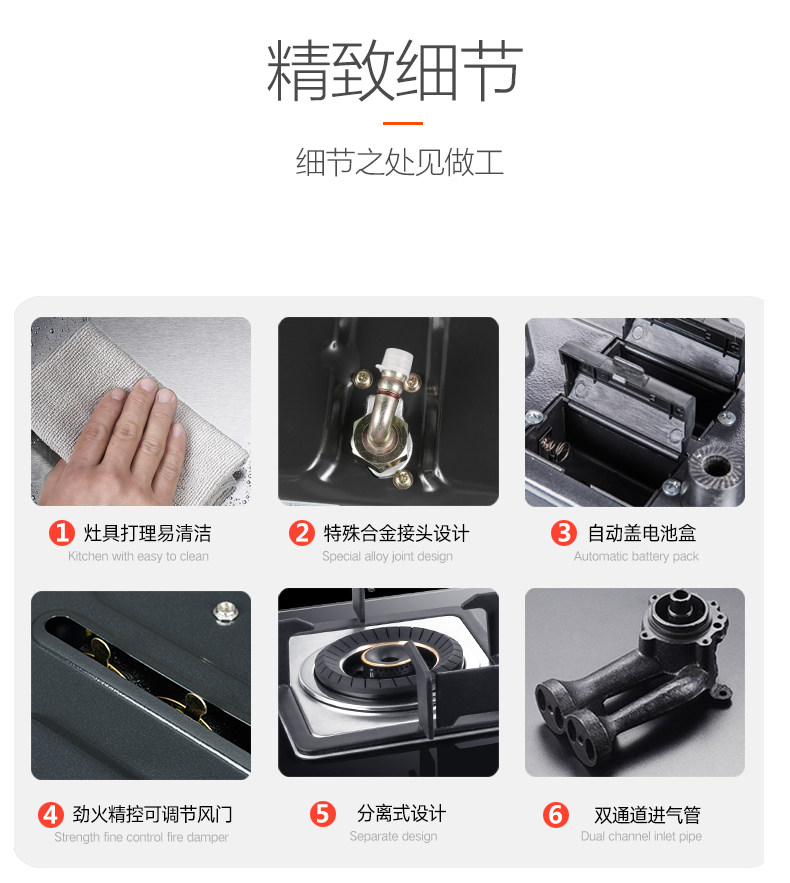 精致细节

细节之处见做工

1 灶具打理易清洁
Kitchen with easy to clean

2 特殊合金接头设计
Special alloy joint design

3 自动盖电池盒
Automatic battery pack

4 劲火精控可调节风门
Strength fine control fire damper

5 分离式设计
Separate design

6 双通道进气管
Dual channel inlet pipe