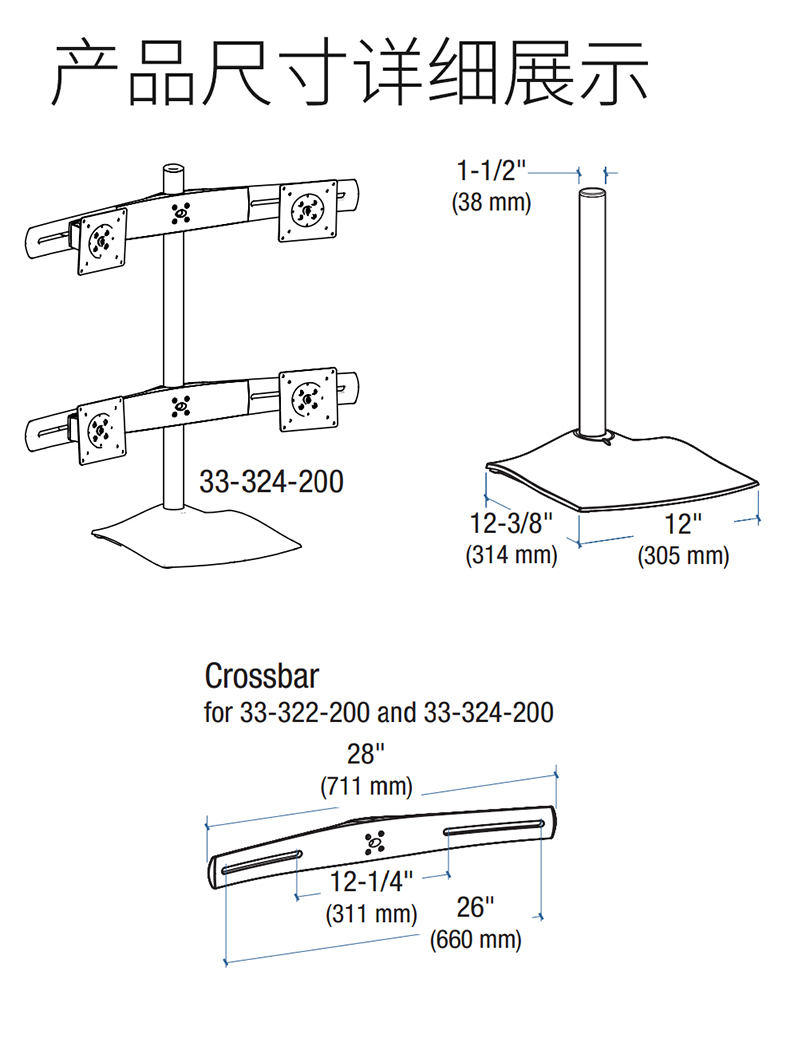 产品尺寸详细展示

33-324-200

1-1/2"
(38 mm)

12-3/8"
(314 mm)

12"
(305 mm)

Crossbar
for 33-322-200 and 33-324-200

28"
(711 mm)

12-1/4"
(311 mm)

26"
(660 mm)