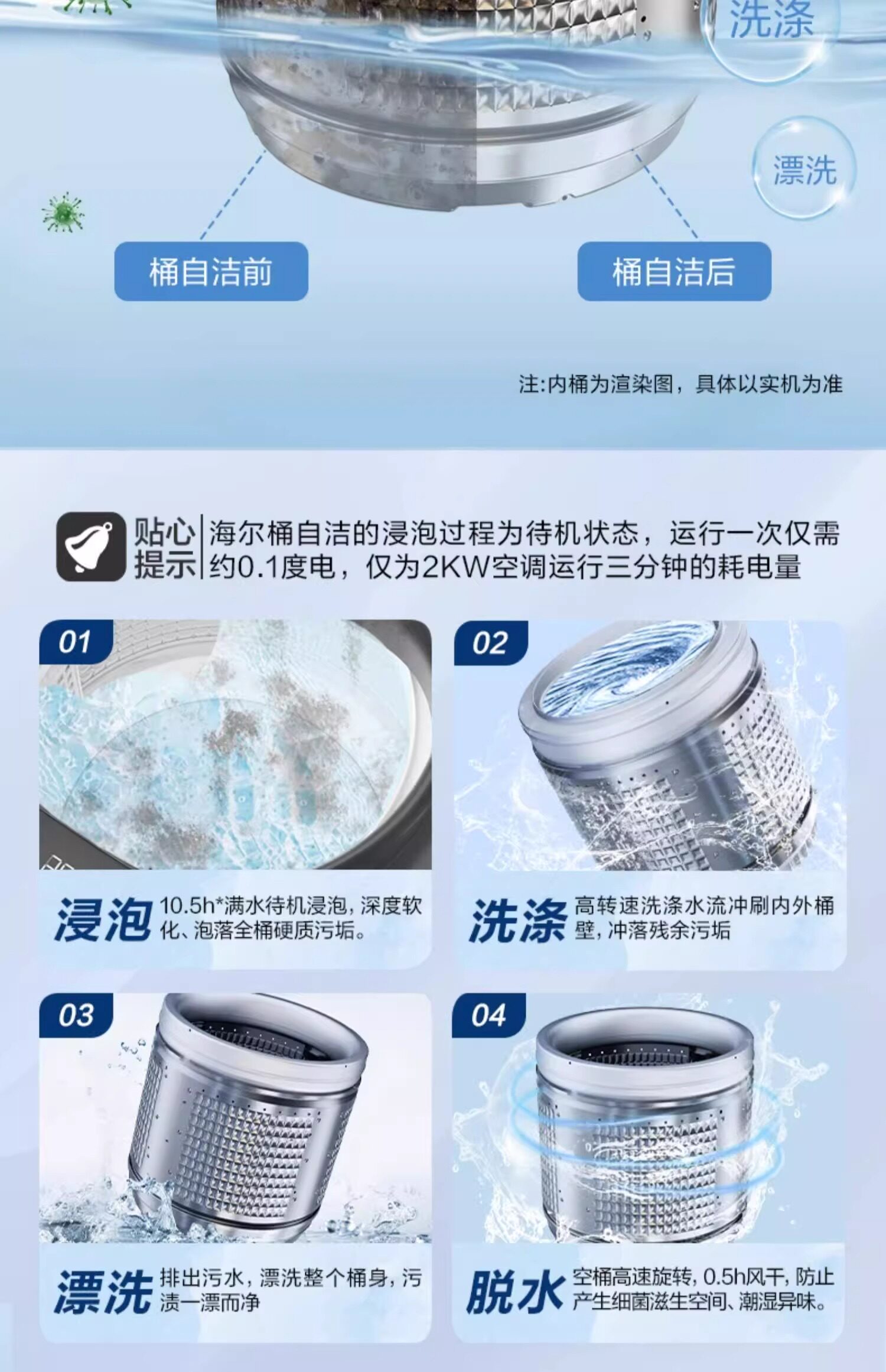 洗涤

漂洗

桶自洁前

桶自洁后

注:内桶为渲染图，具体以实机为准

贴心提示 | 海尔桶自洁的浸泡过程为待机状态，运行一次仅需约0.1度电，仅为2KW空调运行三分钟的耗电量

01

浸泡 10.5h*满水待机浸泡，深度软化、泡落全桶硬质污垢。

02

洗涤 高转速洗涤水流冲刷内外桶壁，冲落残余污垢

03

漂洗 排出污水，漂洗整个桶身，污渍一漂而净

04

脱水 空桶高速旋转，0.5h风干，防止产生细菌滋生空间、潮湿异味。