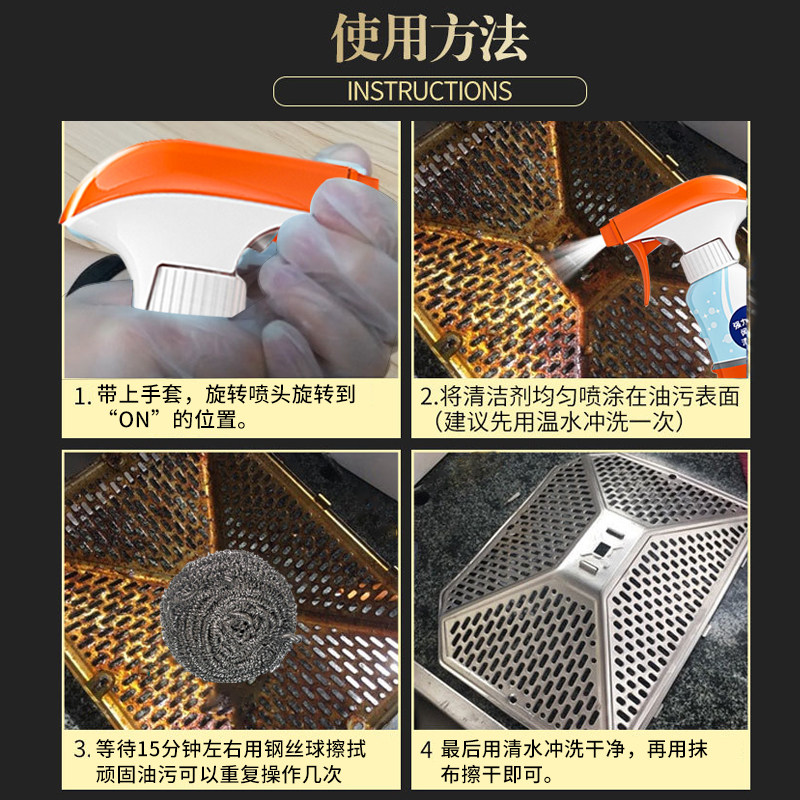 使用方法

INSTRUCTIONS

1. 带上手套，旋转喷头旋转到“ON”的位置。

2.将清洁剂均匀喷涂在油污表面（建议先用温水冲洗一次）

3. 等待15分钟左右用钢丝球擦拭顽固油污可以重复操作几次

4 最后用清水冲洗干净，再用抹布擦干即可。