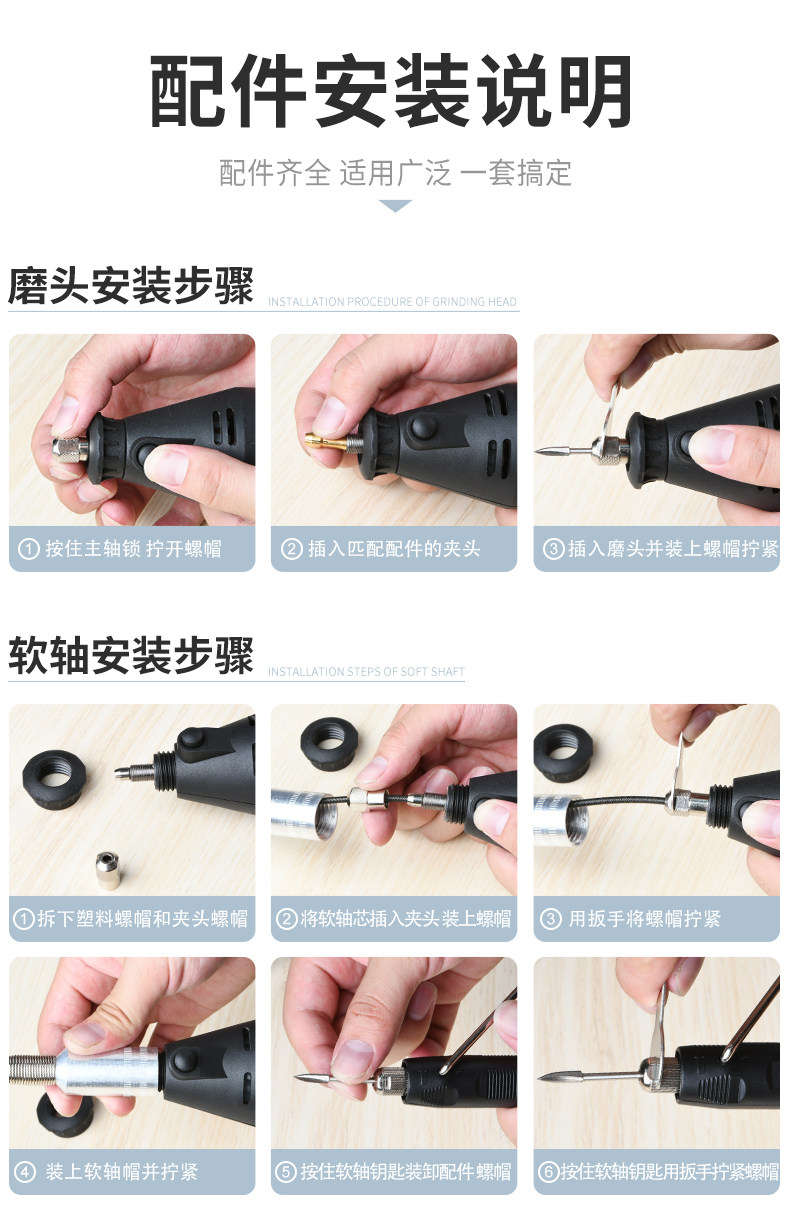 配件安装说明

配件齐全 适用广泛 一套搞定

磨头安装步骤 INSTALLATION PROCEDURE OF GRINDING HEAD

① 按住主轴锁 拧开螺帽

② 插入匹配配件的夹头

③ 插入磨头并装上螺帽拧紧

软轴安装步骤 INSTALLATION STEPS OF SOFT SHAFT

① 拆下塑料螺帽和夹头螺帽

② 将软轴芯插入夹头装上螺帽

③ 用扳手将螺帽拧紧

④ 装上软轴帽并拧紧

⑤ 按住软轴钥匙装卸配件螺帽

⑥ 按住软轴钥匙用扳手拧紧螺帽