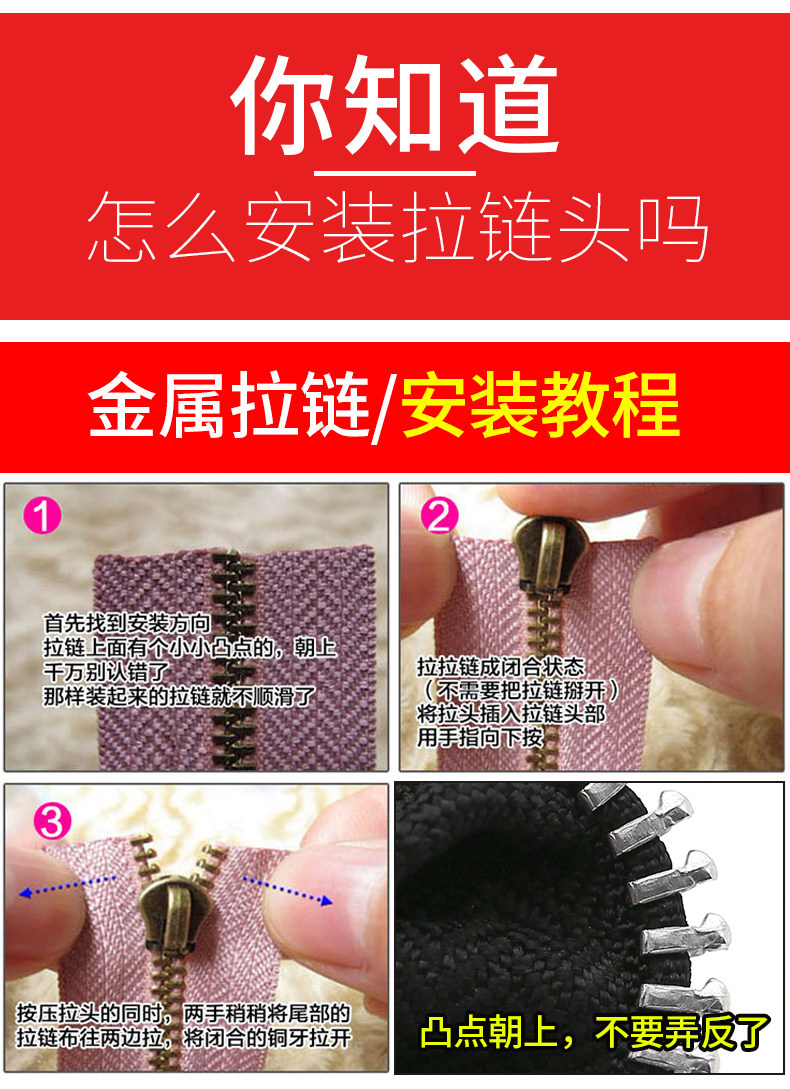 你知道

怎么安装拉链头吗

金属拉链/安装教程

1

首先找到安装方向
拉链上面有个小小凸点的，朝上
千万别认错了
那样装起来的拉链就不顺滑了

2

拉拉链成闭合状态
（不需要把拉链掰开）
将拉头插入拉链头部
用手指向下按

3

按压拉头的同时，两手稍稍将尾部的
拉链布往两边拉，将闭合的铜牙拉开

凸点朝上，不要弄反了