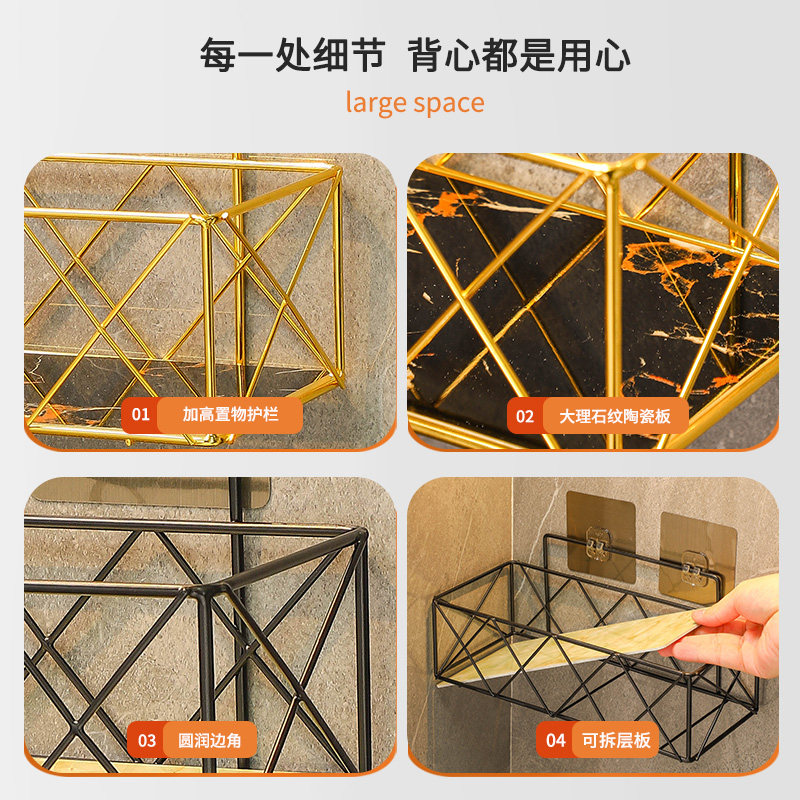 每一处细节 背心都是用心

large space

01 加高置物护栏

02 大理石纹陶瓷板

03 圆润边角

04 可拆层板