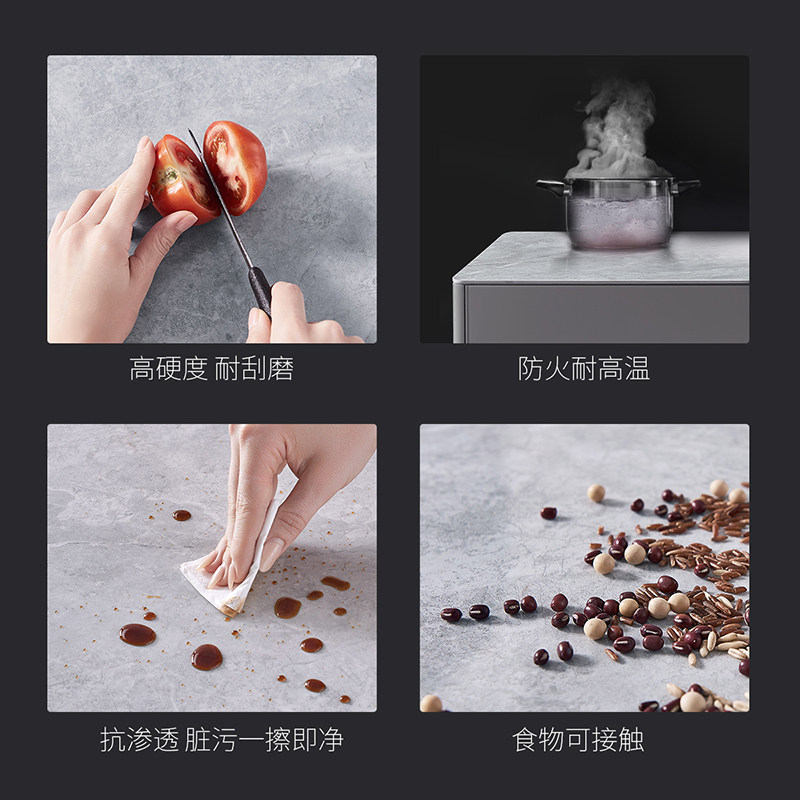 高硬度 耐刮磨

防火耐高温

抗渗透 脏污一擦即净

食物可接触