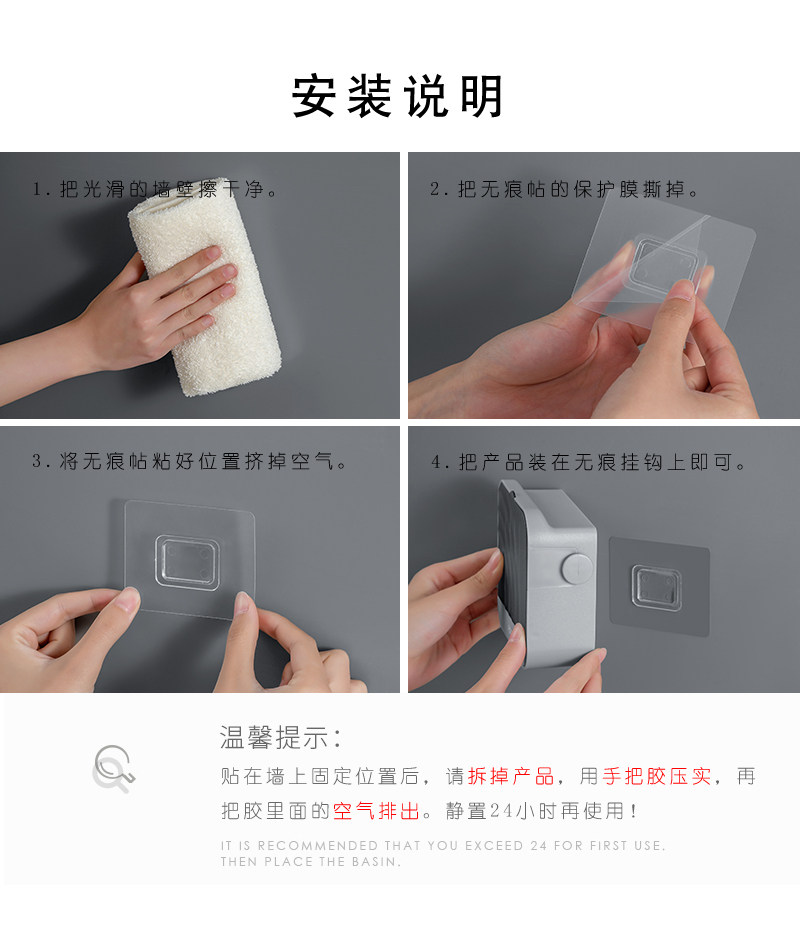 安装说明

1. 把光滑的墙壁擦干净。

2. 把无痕帖的保护膜撕掉。

3. 将无痕帖粘好位置挤掉空气。

4. 把产品装在无痕挂钩上即可。

温馨提示：

贴在墙上固定位置后，请拆掉产品，用手把胶压实，再把胶里面的空气排出。静置24小时再使用！

IT IS RECOMMENDED THAT YOU EXCEED 24 FOR FIRST USE. THEN PLACE THE BASIN.